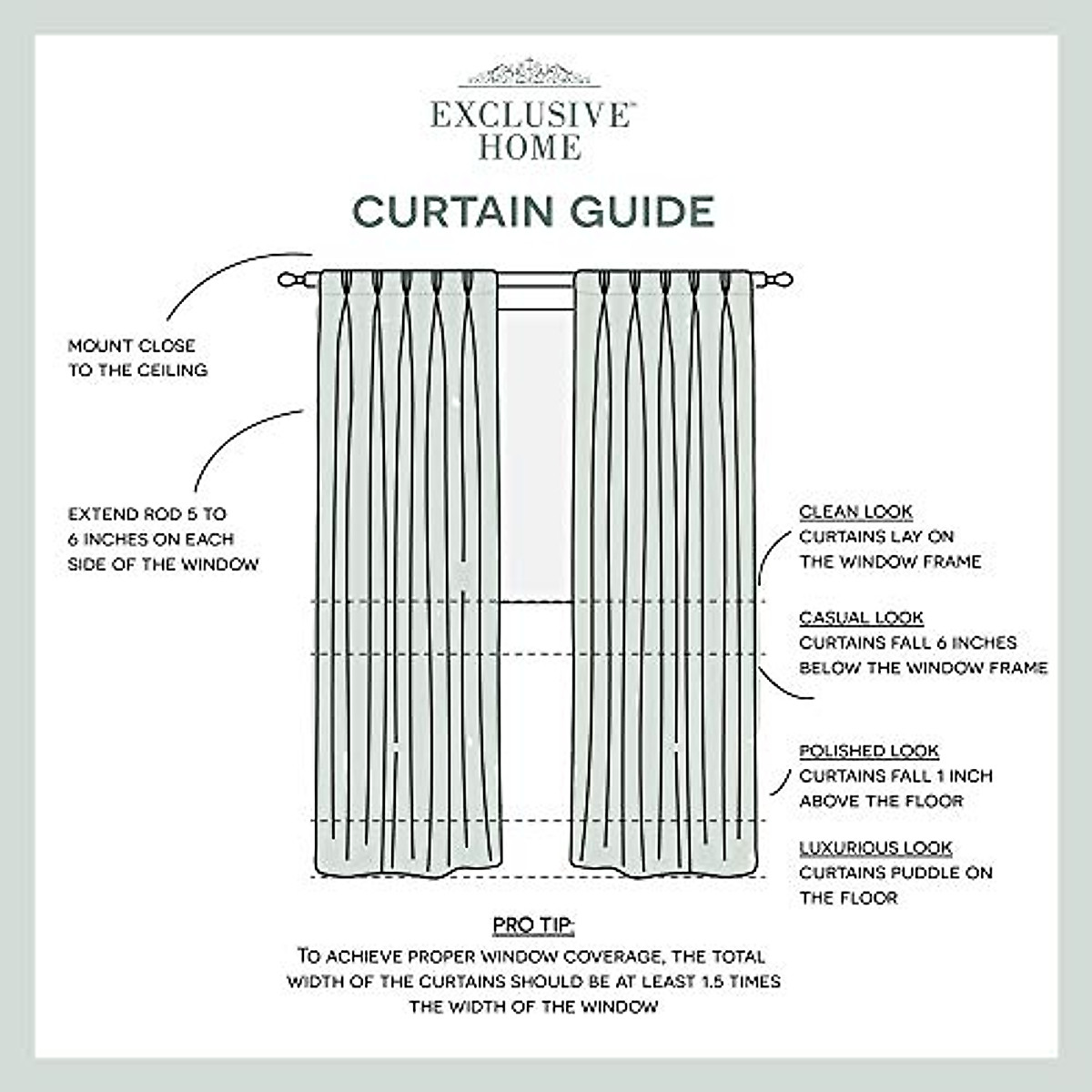 EXCLUSIVE™
HOME

CURTAIN GUIDE

MOUNT CLOSE TO THE CEILING

EXTEND ROD 5 TO 6 INCHES ON EACH SIDE OF THE WINDOW

CLEAN LOOK
CURTAINS LAY ON THE WINDOW FRAME

CASUAL LOOK
CURTAINS FALL 6 INCHES BELOW THE WINDOW FRAME

POLISHED LOOK
CURTAINS FALL 1 INCH ABOVE THE FLOOR

LUXURIOUS LOOK
CURTAINS PUDDLE ON THE FLOOR

PRO TIP:
TO ACHIEVE PROPER WINDOW COVERAGE, THE TOTAL WIDTH OF THE CURTAINS SHOULD BE AT LEAST 1.5 TIMES THE WIDTH OF THE WINDOW