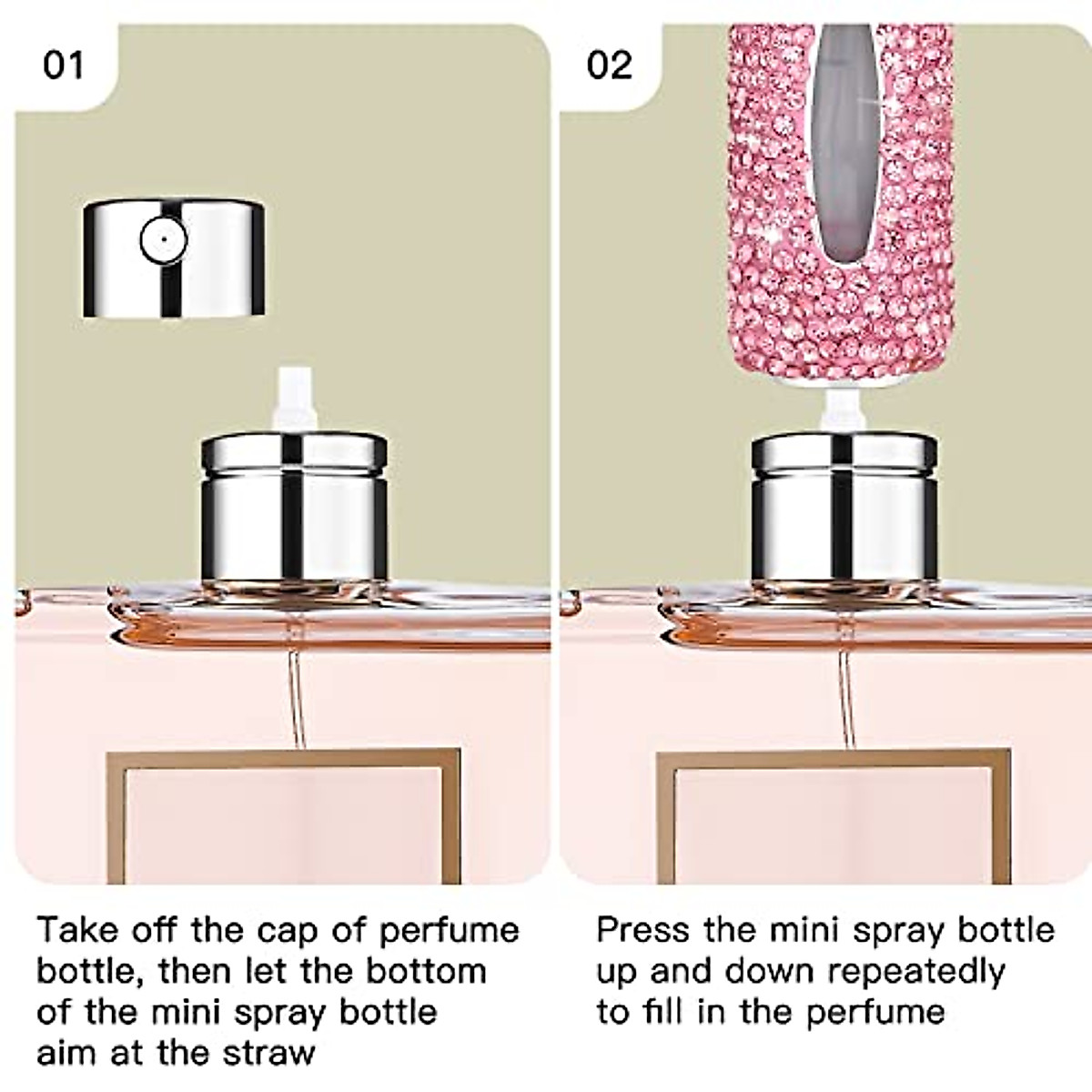 01

Take off the cap of perfume bottle, then let the bottom of the mini spray bottle aim at the straw

02

Press the mini spray bottle up and down repeatedly to fill in the perfume