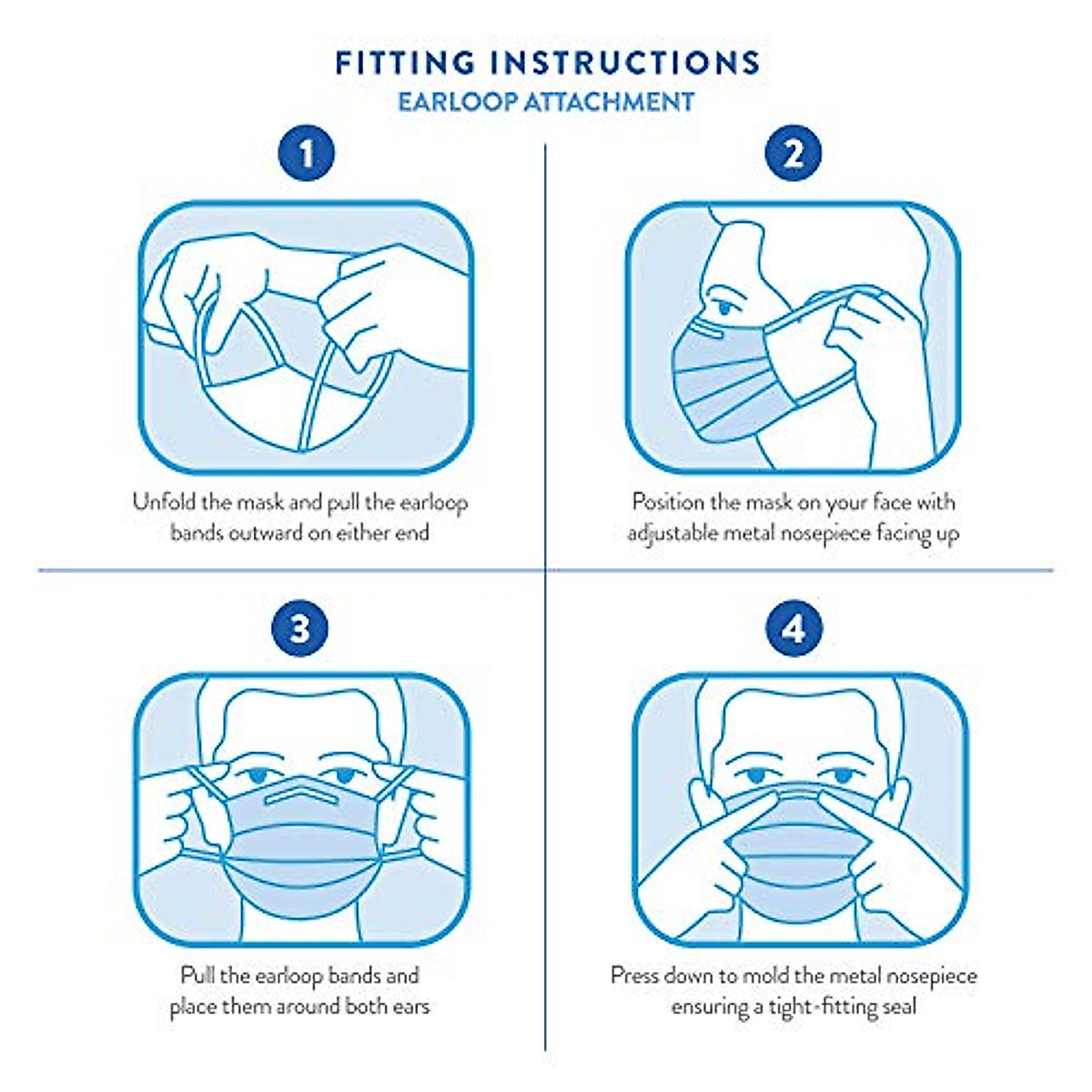 FITTING INSTRUCTIONS
EARLOOP ATTACHMENT

1

Unfold the mask and pull the earloop bands outward on either end

2

Position the mask on your face with adjustable metal nosepiece facing up

3

Pull the earloop bands and place them around both ears

4

Press down to mold the metal nosepiece ensuring a tight-fitting seal