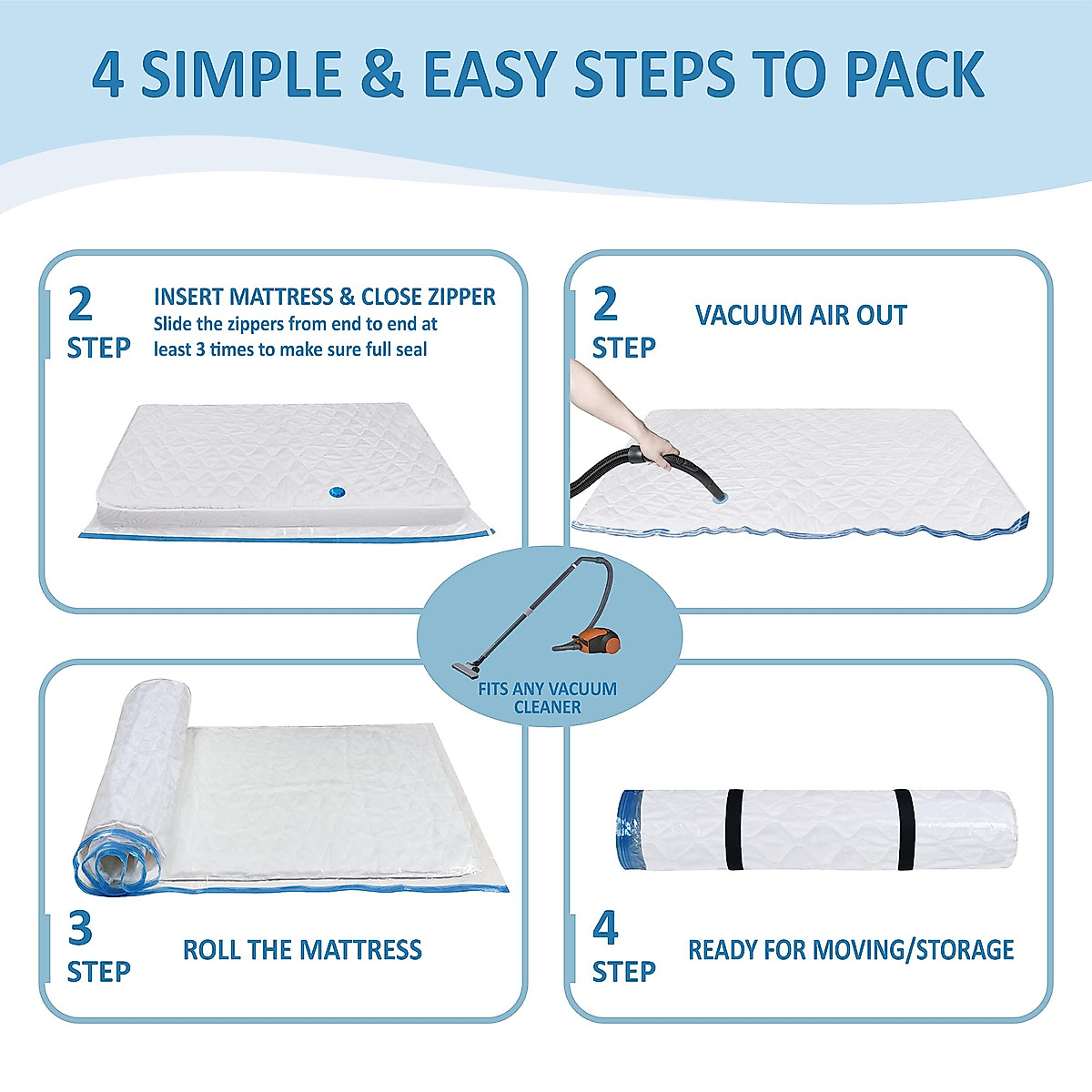 4 SIMPLE & EASY STEPS TO PACK

2
STEP

INSERT MATTRESS & CLOSE ZIPPER
Slide the zippers from end to end at least 3 times to make sure full seal

2
STEP

VACUUM AIR OUT

FITS ANY VACUUM CLEANER

3
STEP

ROLL THE MATTRESS

4
STEP

READY FOR MOVING/STORAGE