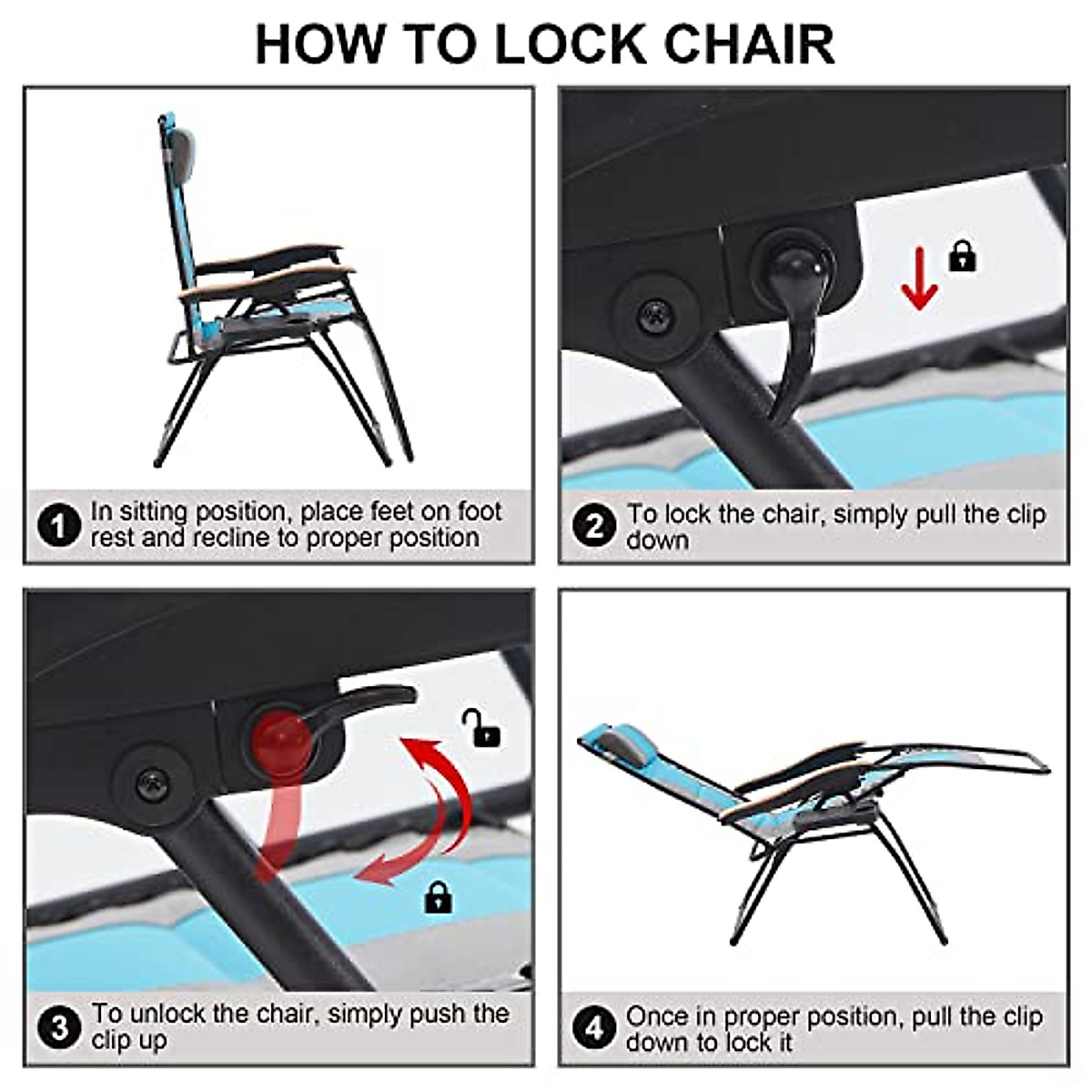 HOW TO LOCK CHAIR

1 In sitting position, place feet on foot rest and recline to proper position

2 To lock the chair, simply pull the clip down

3 To unlock the chair, simply push the clip up

4 Once in proper position, pull the clip down to lock it