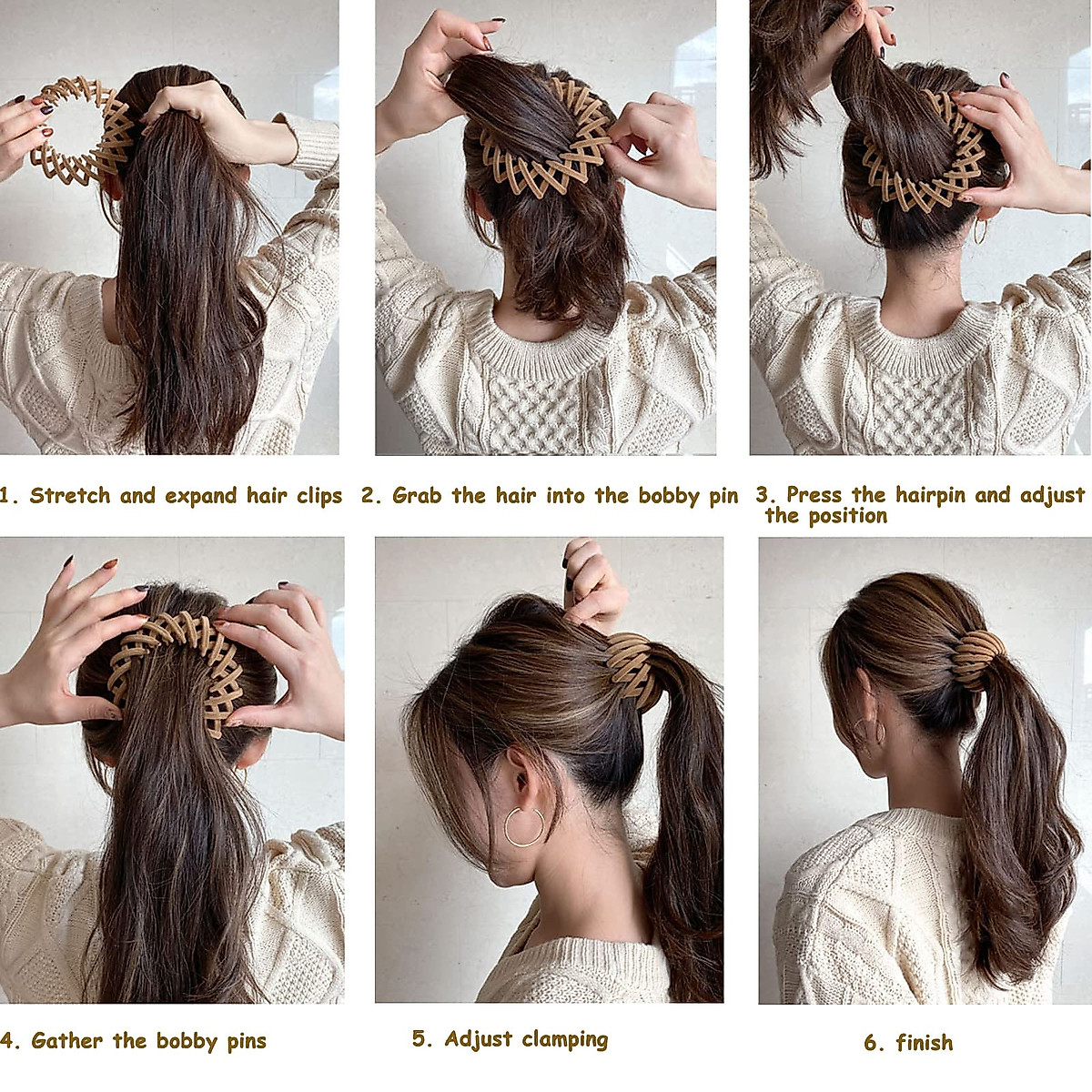 1. Stretch and expand hair clips

2. Grab the hair into the bobby pin

3. Press the hairpin and adjust the position

4. Gather the bobby pins

5. Adjust clamping

6. finish