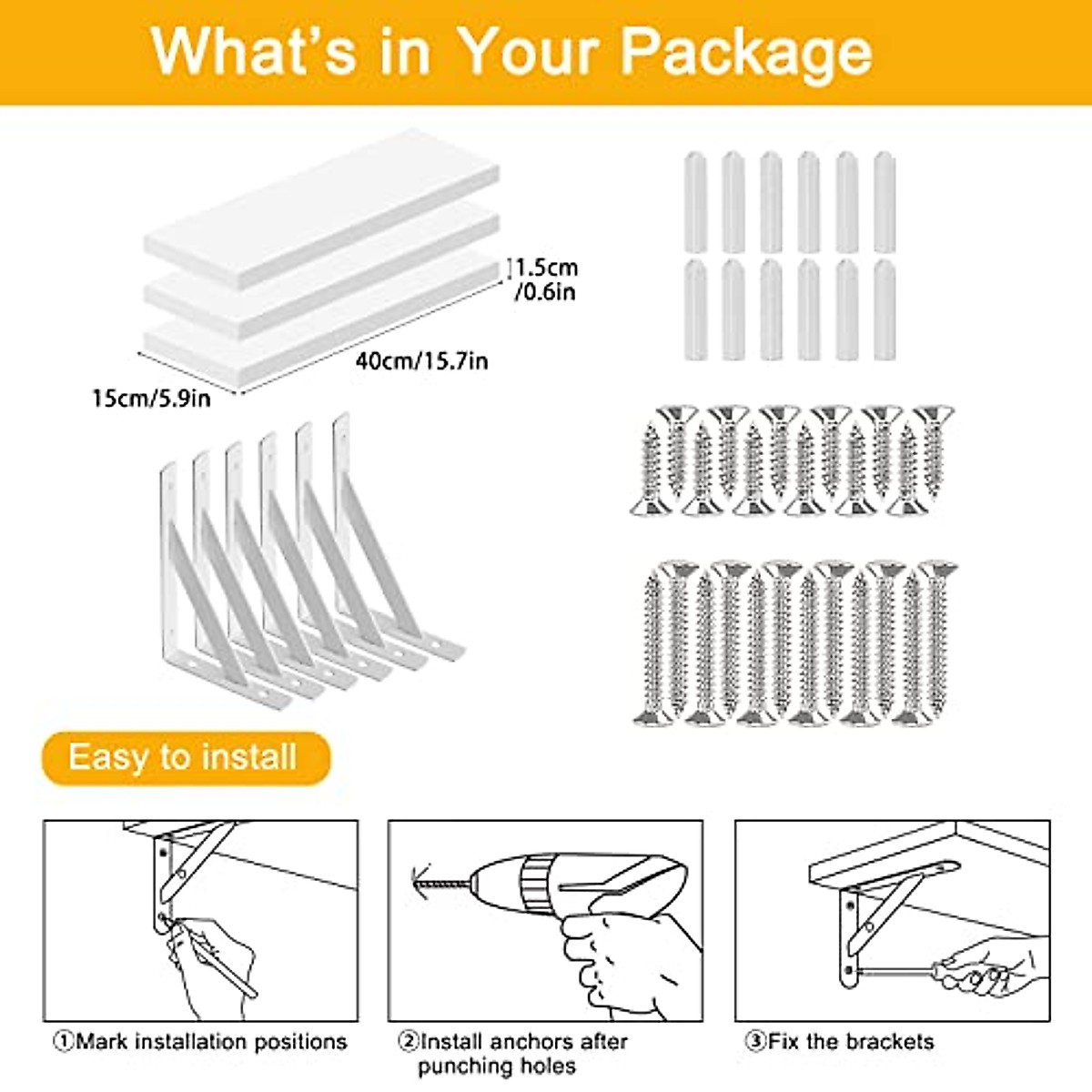 What's in Your Package

1.5cm /0.6in

40cm/15.7in

15cm/5.9in

Easy to install

①Mark installation positions

②Install anchors after punching holes

③Fix the brackets