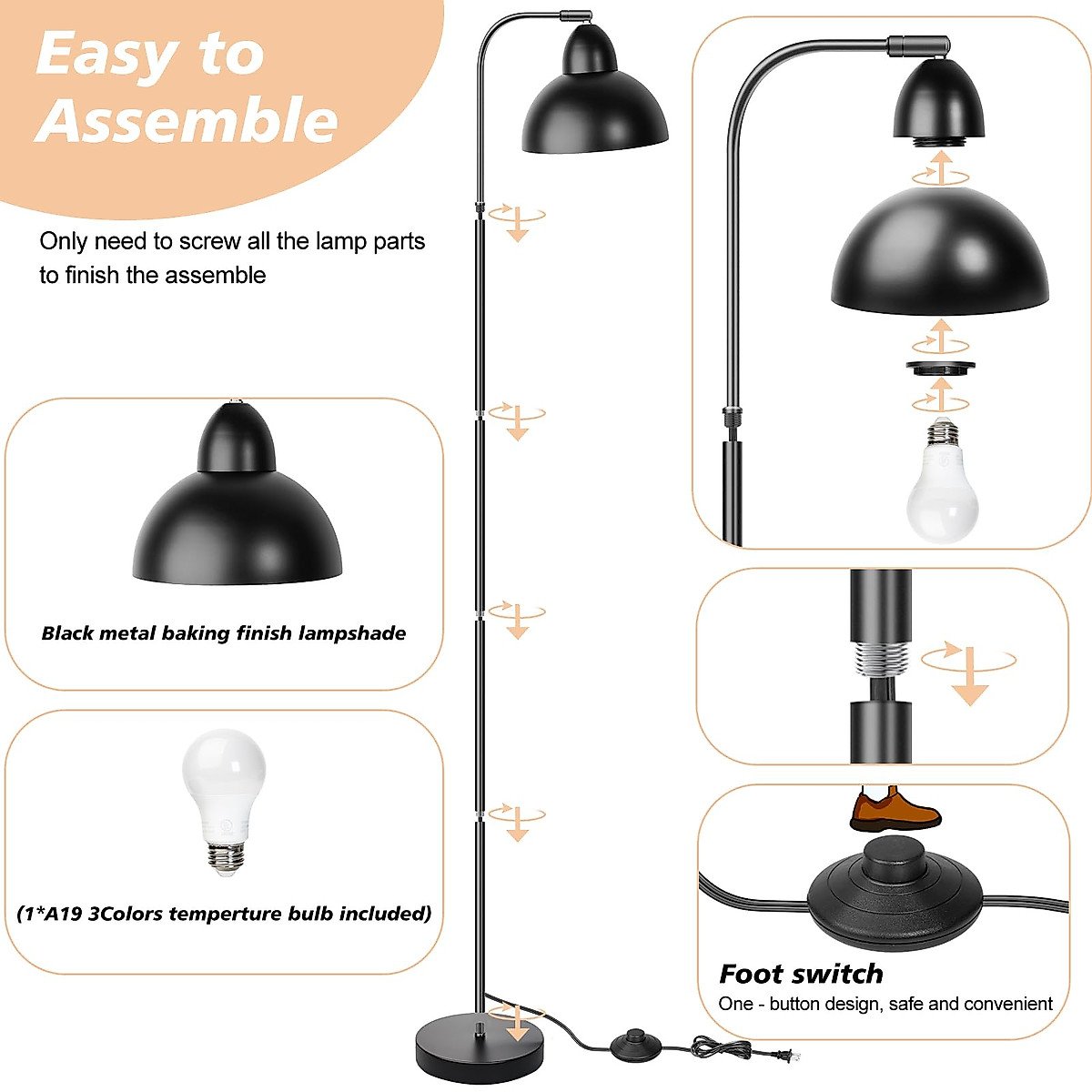 Easy to Assemble

Only need to screw all the lamp parts to finish the assemble

Black metal baking finish lampshade

(1*A19 3Colors temperture bulb included)

Foot switch
One - button design, safe and convenient