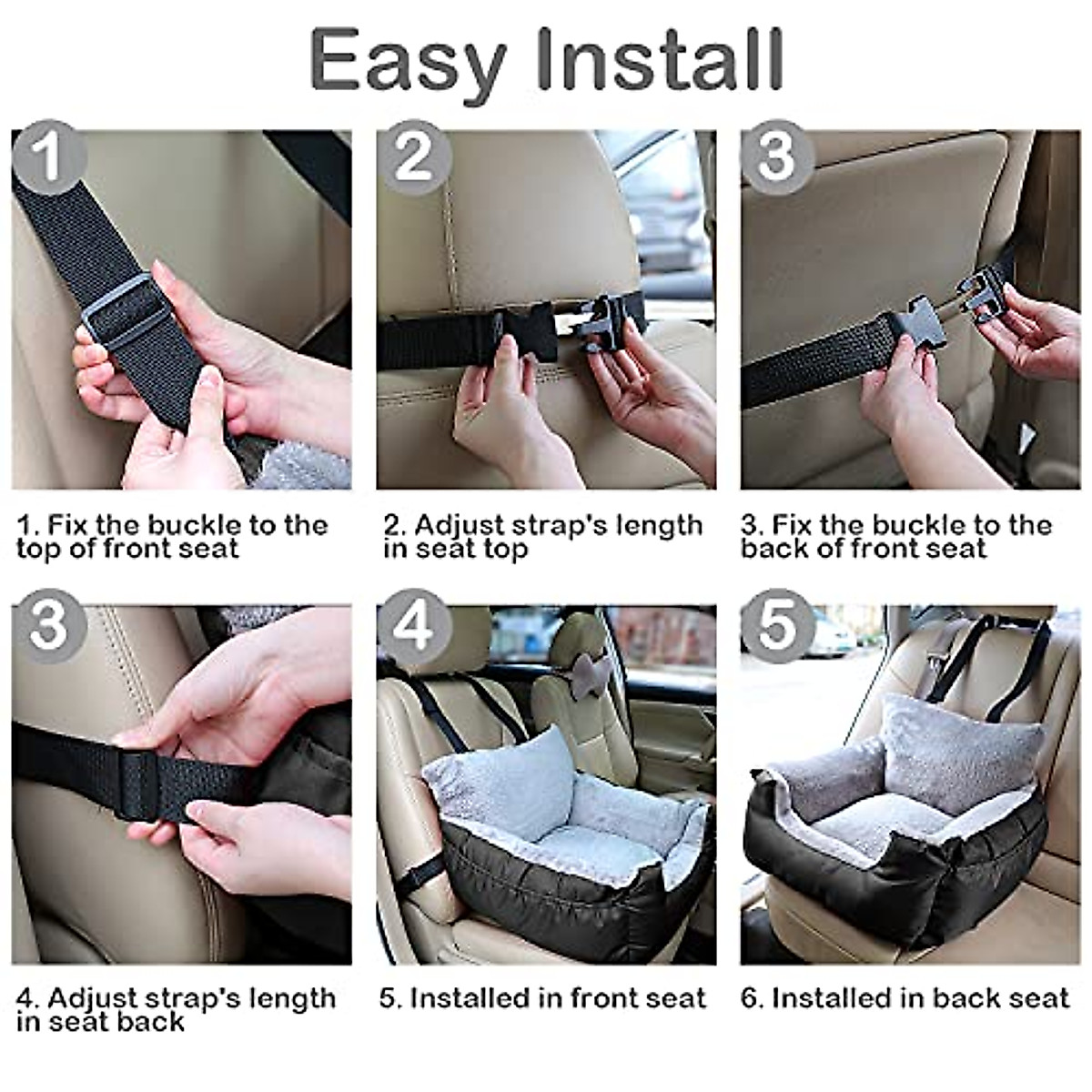 Easy Install

1

2

3

1. Fix the buckle to the top of front seat

2. Adjust strap's length in seat top

3. Fix the buckle to the back of front seat

3

4

5

4. Adjust strap's length in seat back

5. Installed in front seat

6. Installed in back seat