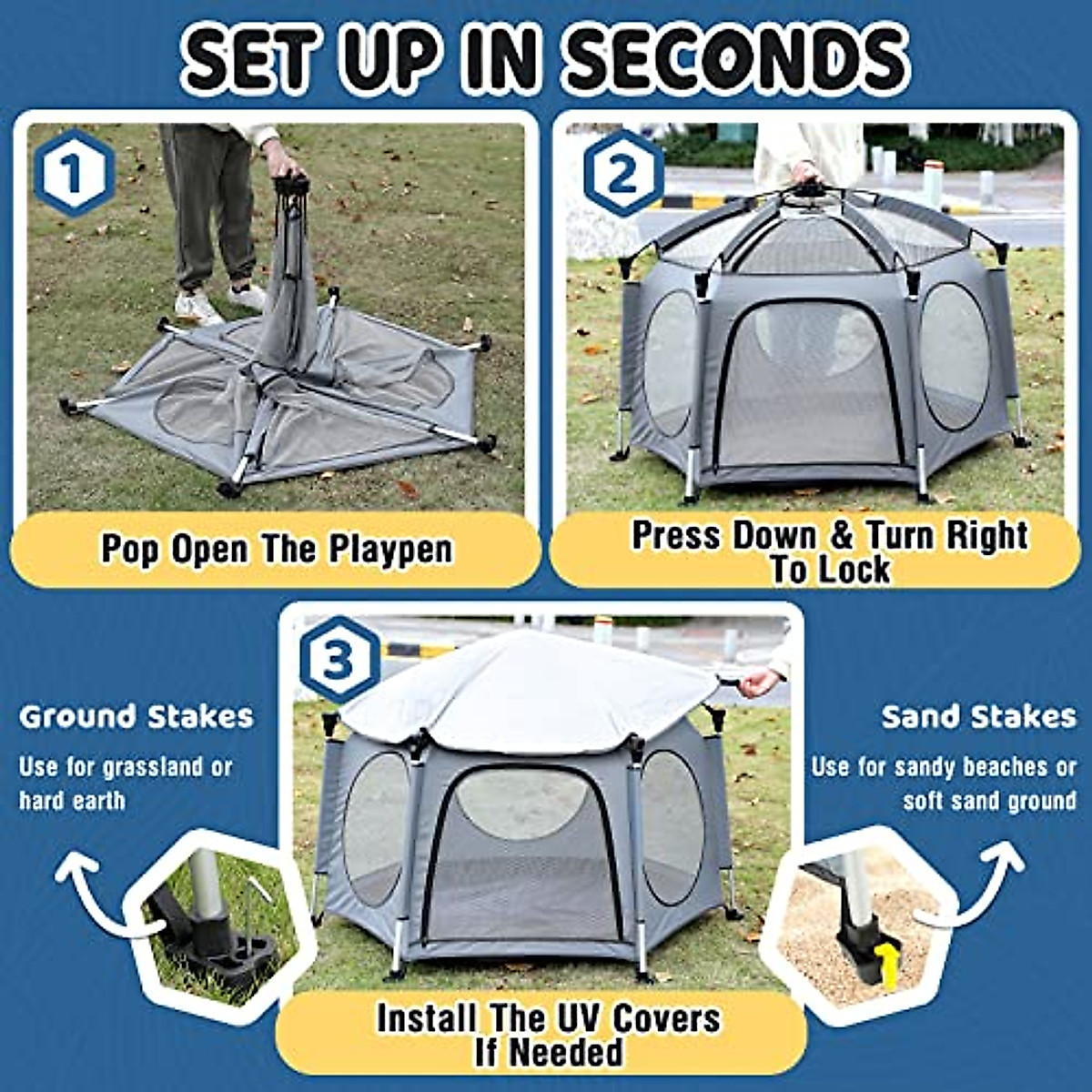 SET UP IN SECONDS

1

Pop Open The Playpen

2

Press Down & Turn Right To Lock

3

Ground Stakes

Use for grassland or hard earth

Install The UV Covers If Needed

Sand Stakes

Use for sandy beaches or soft sand ground