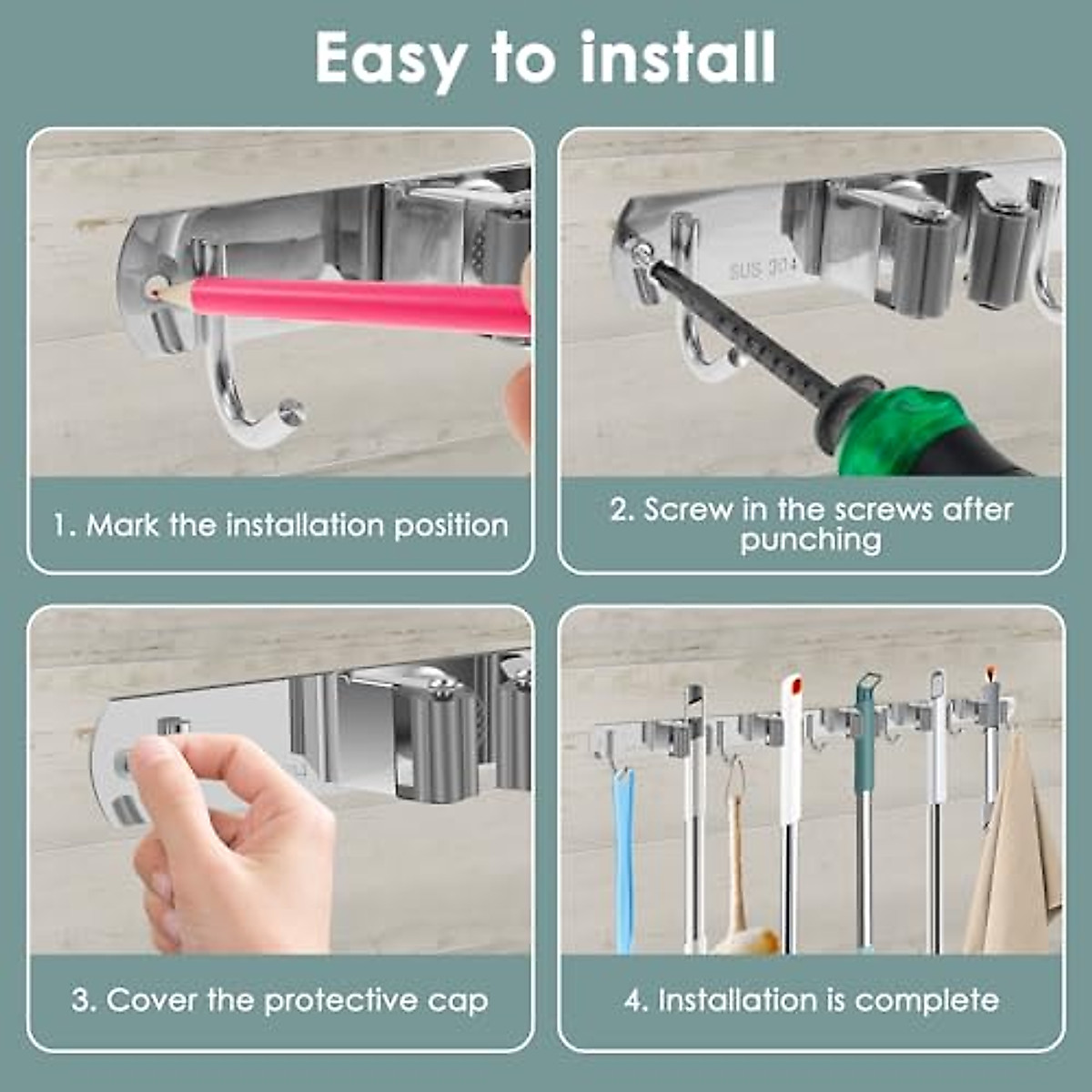 Easy to install

SUS 304

1. Mark the installation position

2. Screw in the screws after punching

3. Cover the protective cap

4. Installation is complete