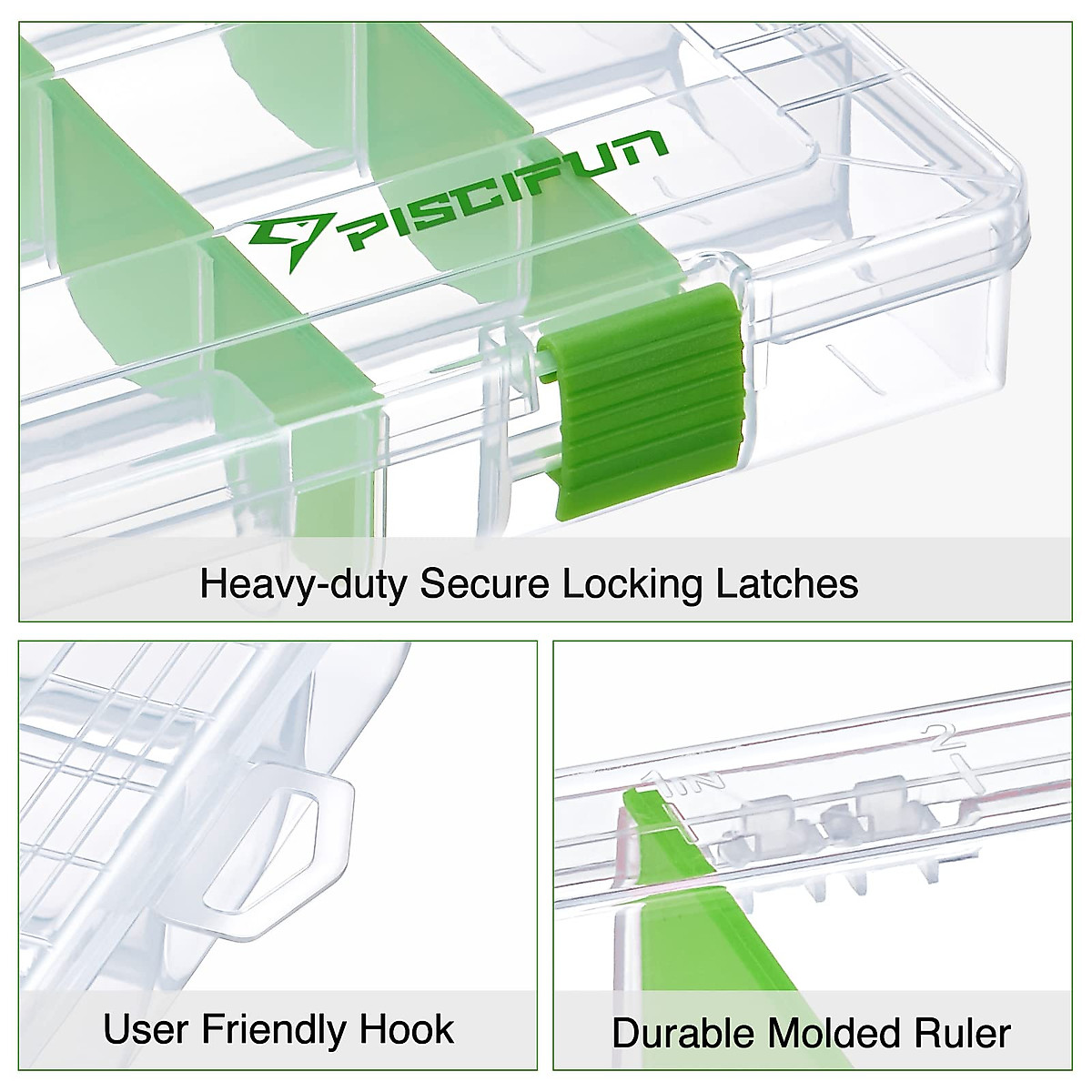 PISCIFUN

Heavy-duty Secure Locking Latches

User Friendly Hook

1IN
2

Durable Molded Ruler