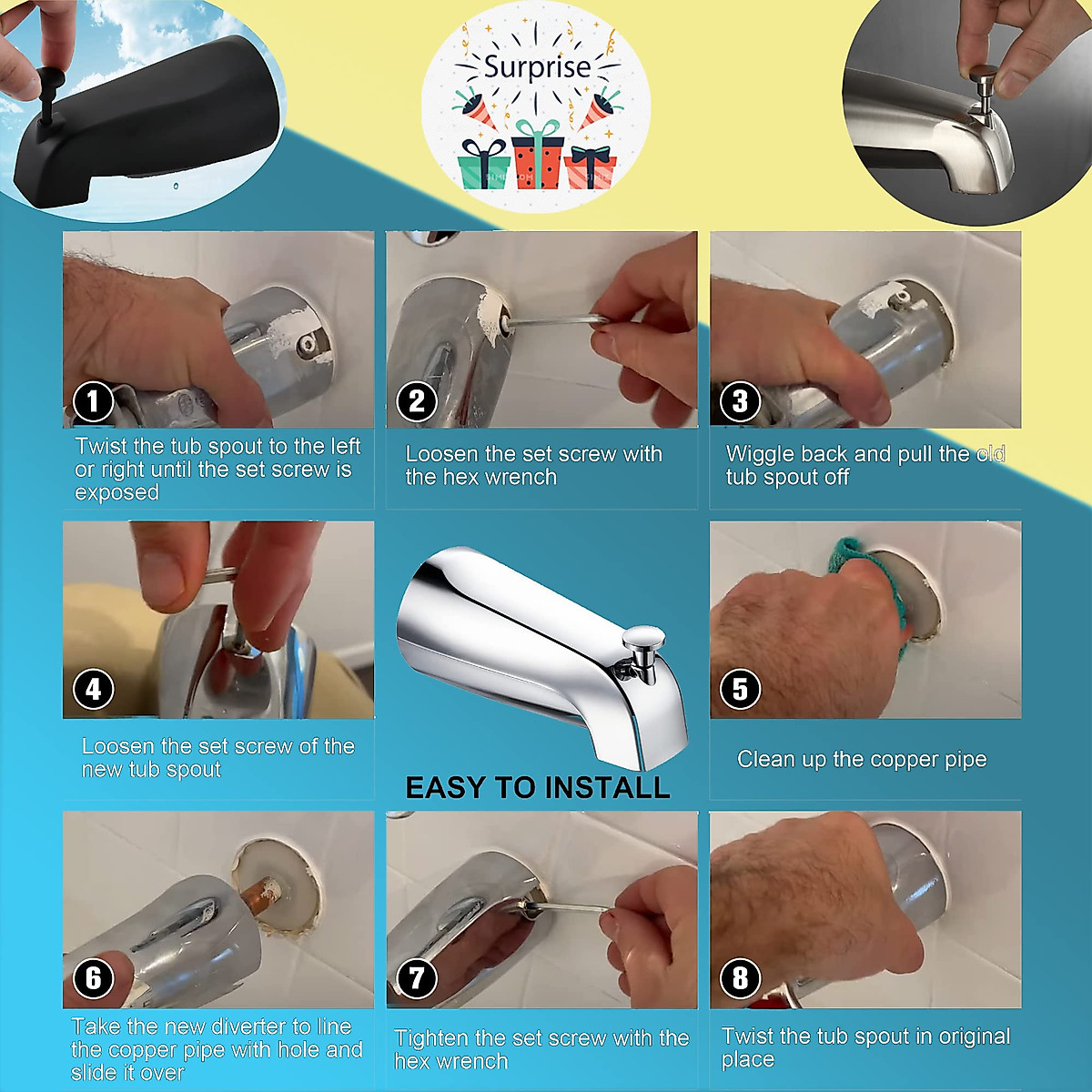 Surprise

1
Twist the tub spout to the left or right until the set screw is exposed

2
Loosen the set screw with the hex wrench

3
Wiggle back and pull the old tub spout off

4
Loosen the set screw of the new tub spout

EASY TO INSTALL

5
Clean up the copper pipe

6
Take the new diverter to line the copper pipe with hole and slide it over

7
Tighten the set screw with the hex wrench

8
Twist the tub spout in original place