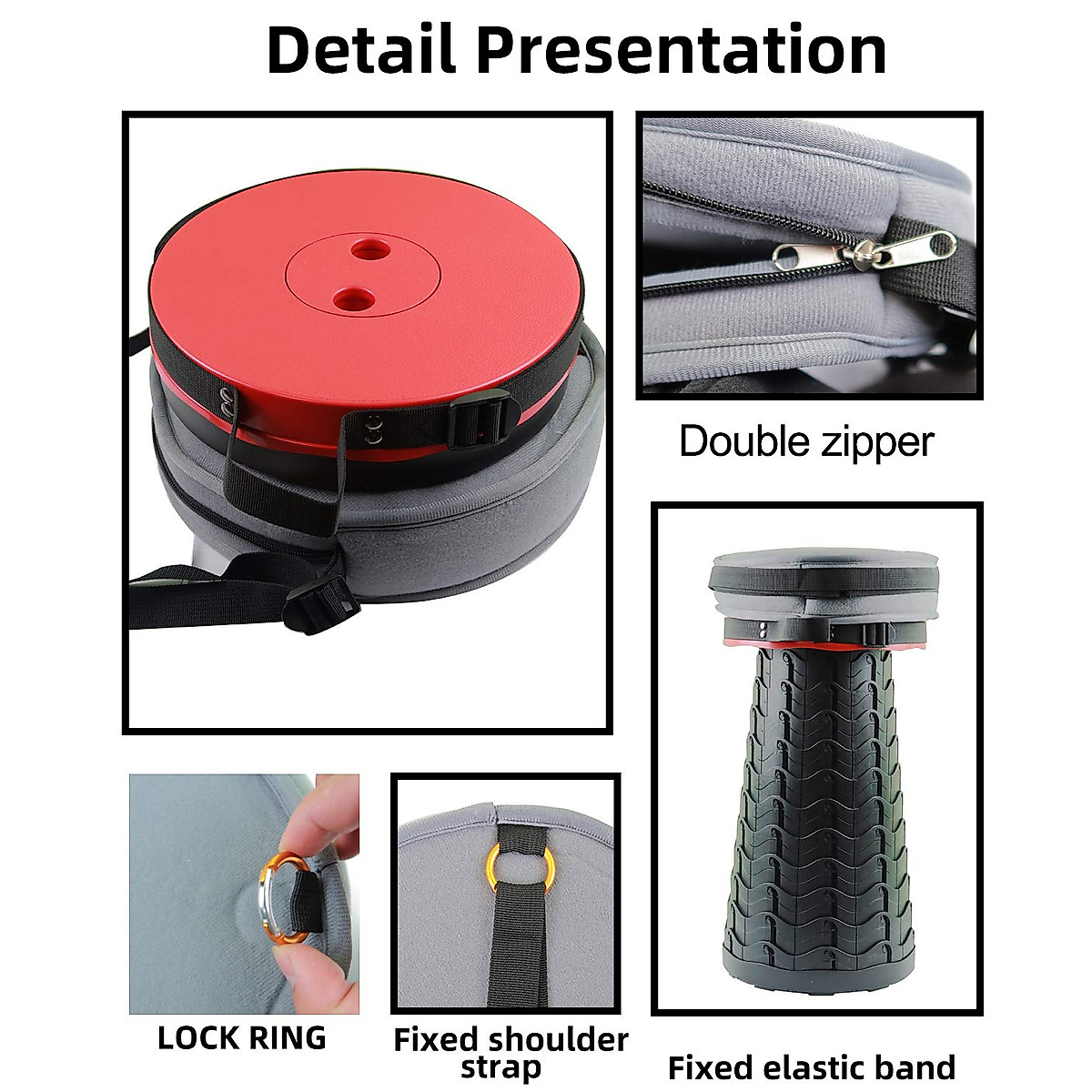 Detail Presentation

Double zipper

LOCK RING

Fixed shoulder strap

Fixed elastic band