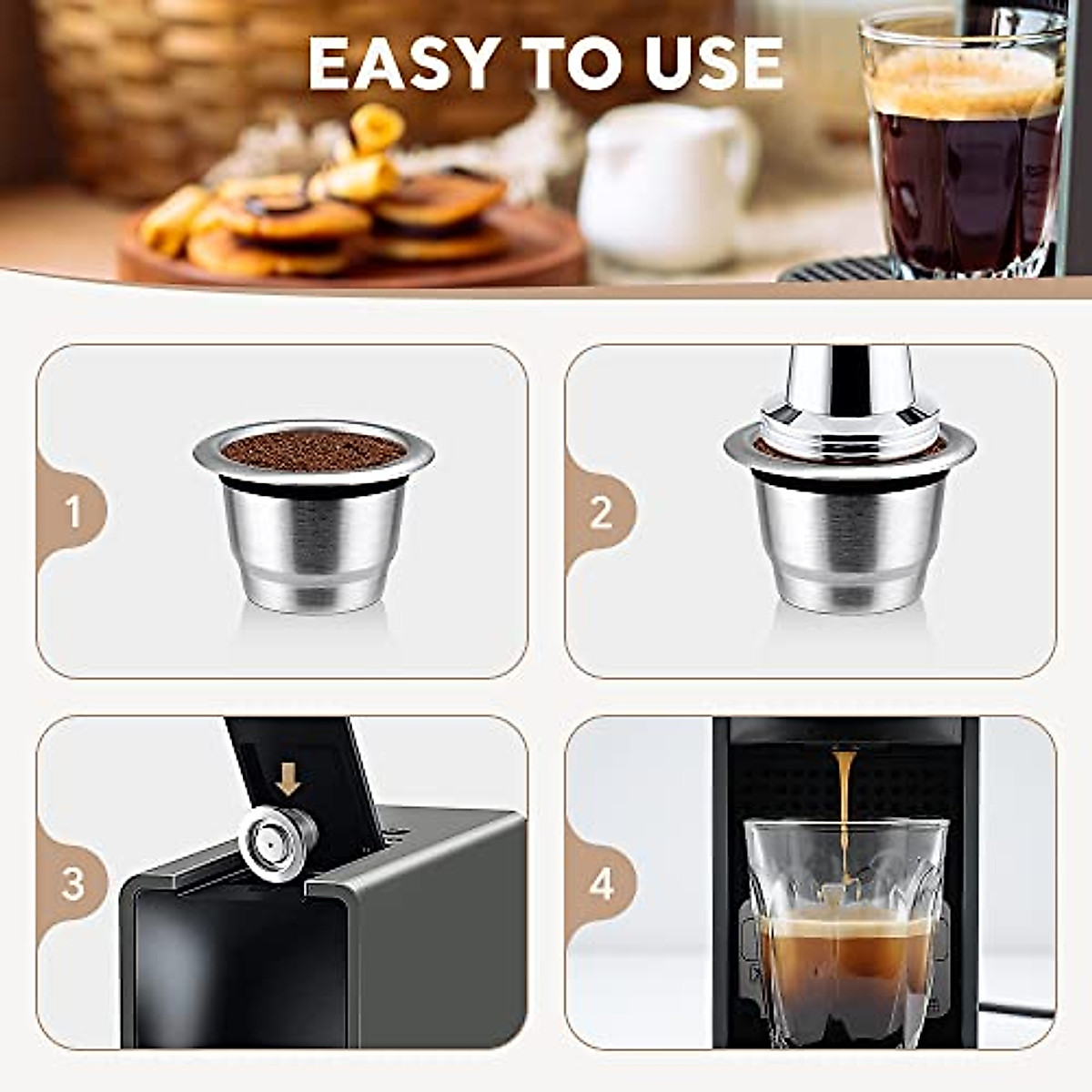 EASY TO USE

1

2

3

4