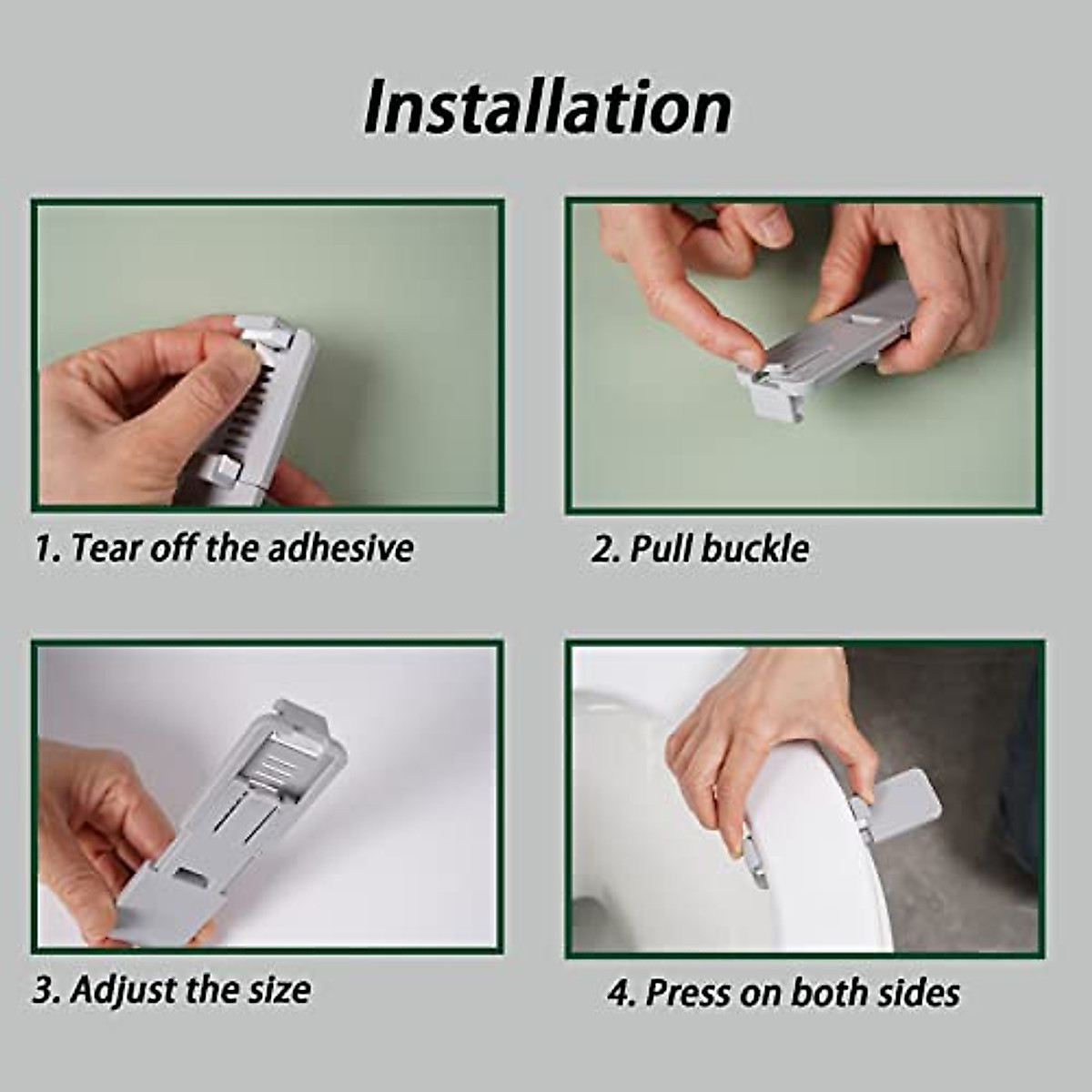 Installation

1. Tear off the adhesive

2. Pull buckle

3. Adjust the size

4. Press on both sides