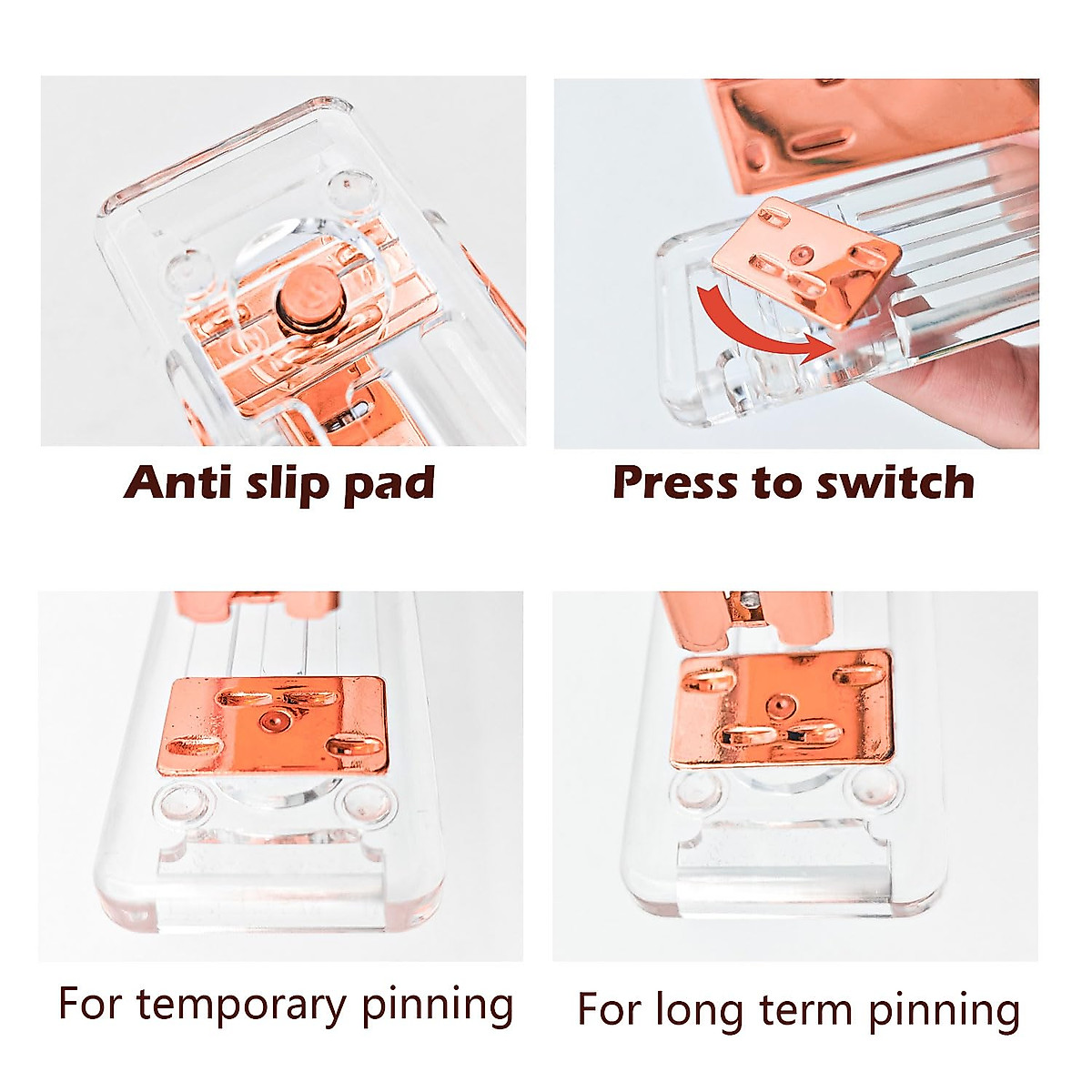 Anti slip pad

Press to switch

For temporary pinning

For long term pinning