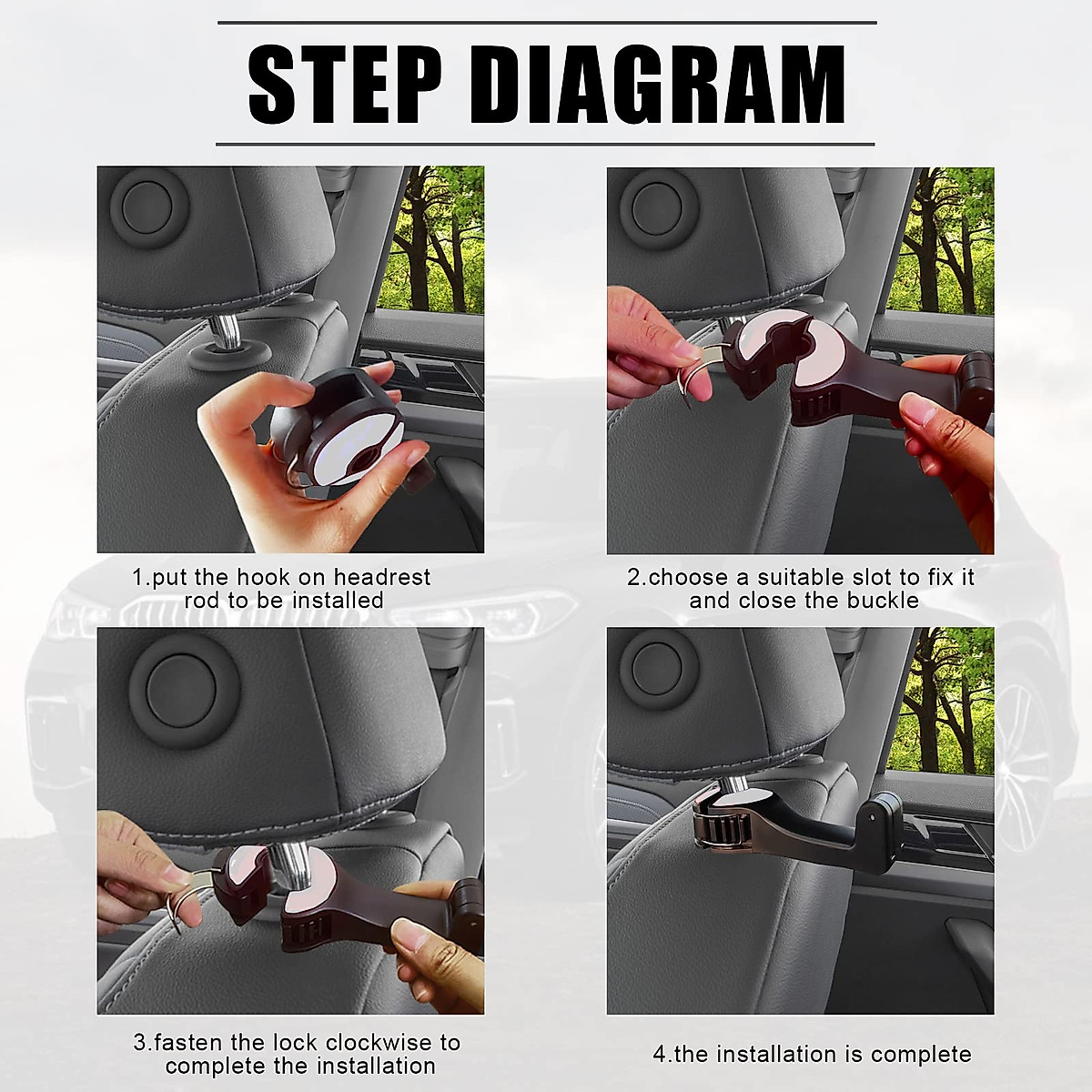 STEP DIAGRAM

1.put the hook on headrest rod to be installed

2.choose a suitable slot to fix it and close the buckle

3.fasten the lock clockwise to complete the installation

4.the installation is complete