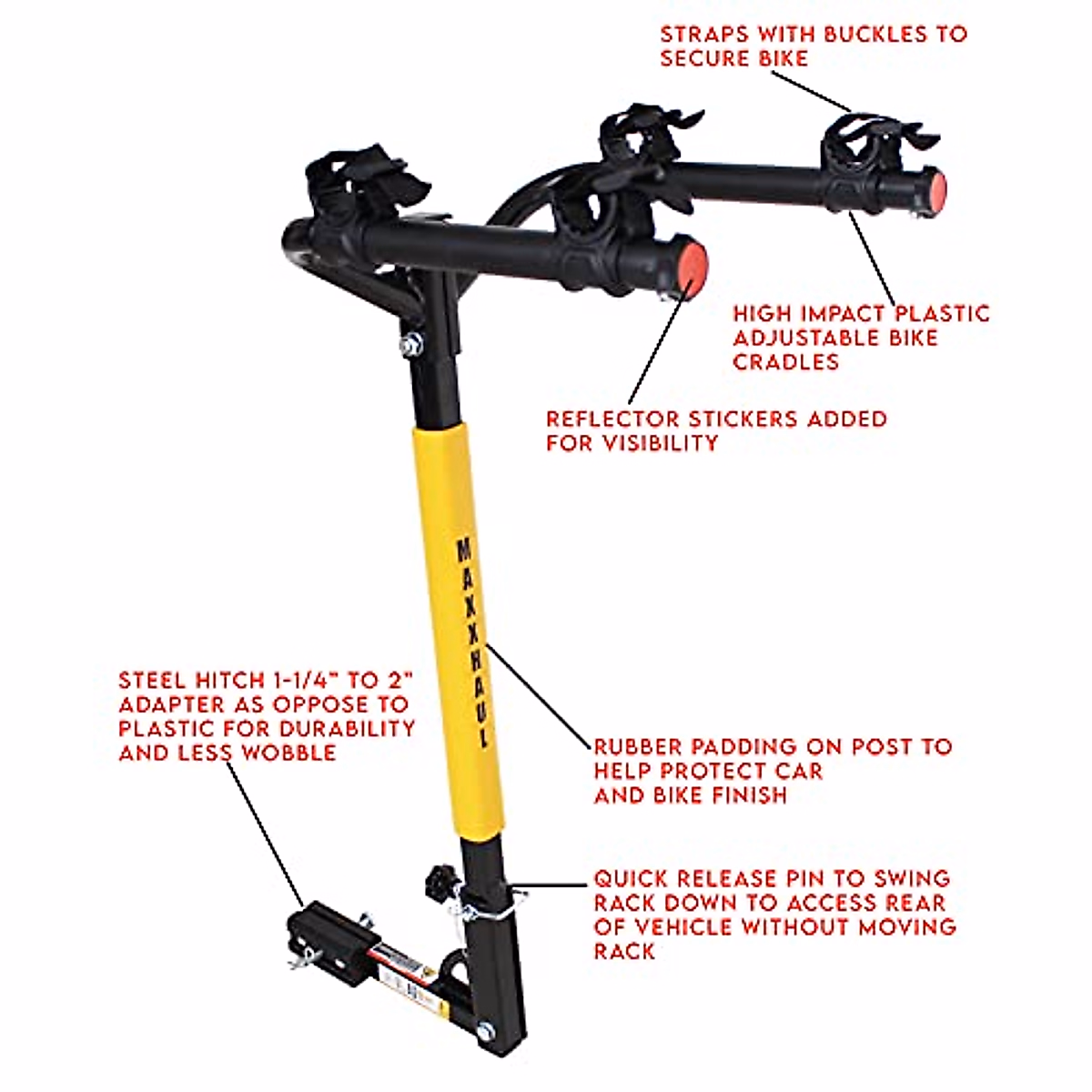 STRAPS WITH BUCKLES TO SECURE BIKE

HIGH IMPACT PLASTIC ADJUSTABLE BIKE CRADLES

REFLECTOR STICKERS ADDED FOR VISIBILITY

MAXXHAUL

STEEL HITCH 1-1/4" TO 2" ADAPTER AS OPPOSE TO PLASTIC FOR DURABILITY AND LESS WOBBLE

RUBBER PADDING ON POST TO HELP PROTECT CAR AND BIKE FINISH

QUICK RELEASE PIN TO SWING RACK DOWN TO ACCESS REAR OF VEHICLE WITHOUT MOVING RACK