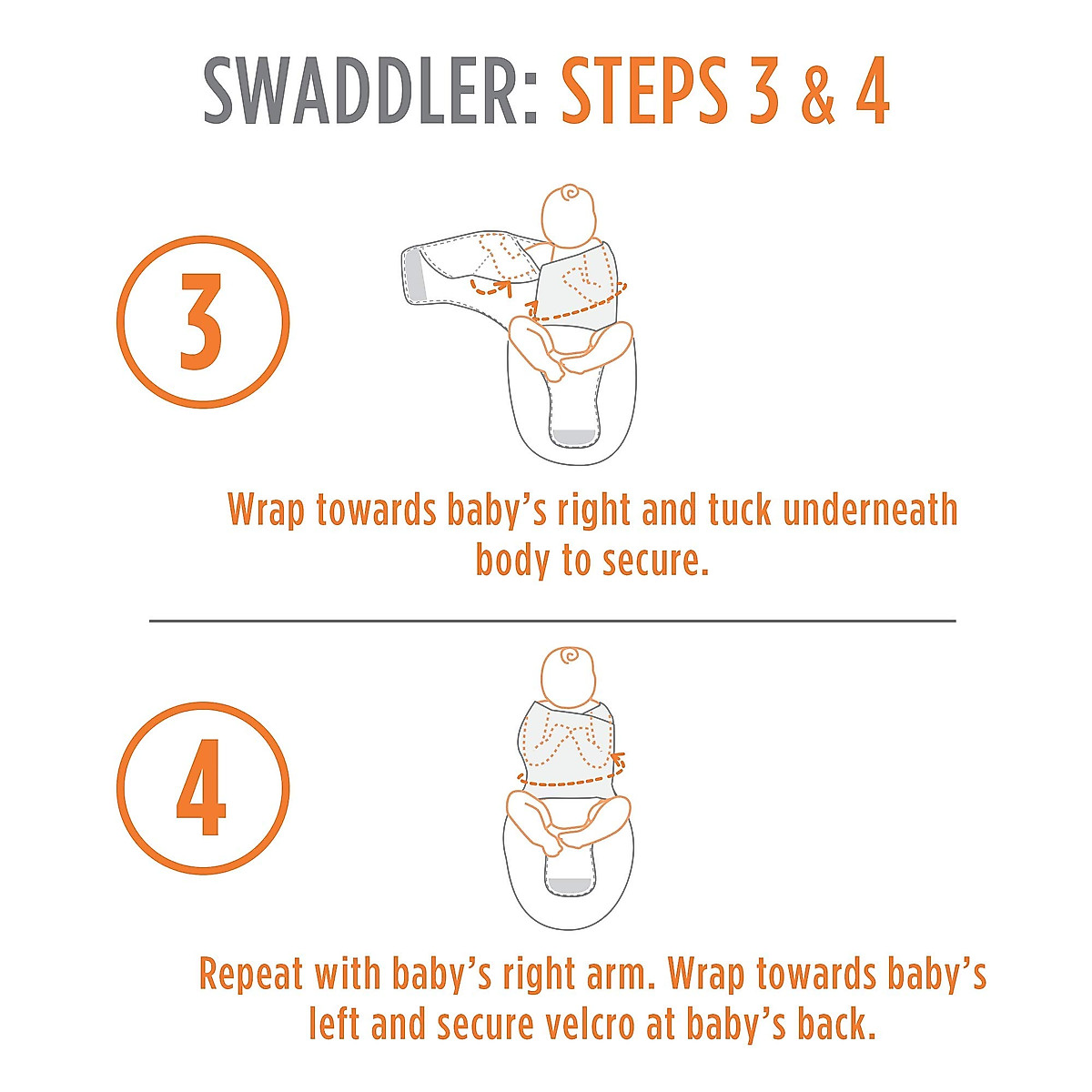 SWADDLER: STEPS 3 & 4

3

Wrap towards baby's right and tuck underneath body to secure.

4

Repeat with baby's right arm. Wrap towards baby's left and secure velcro at baby's back.