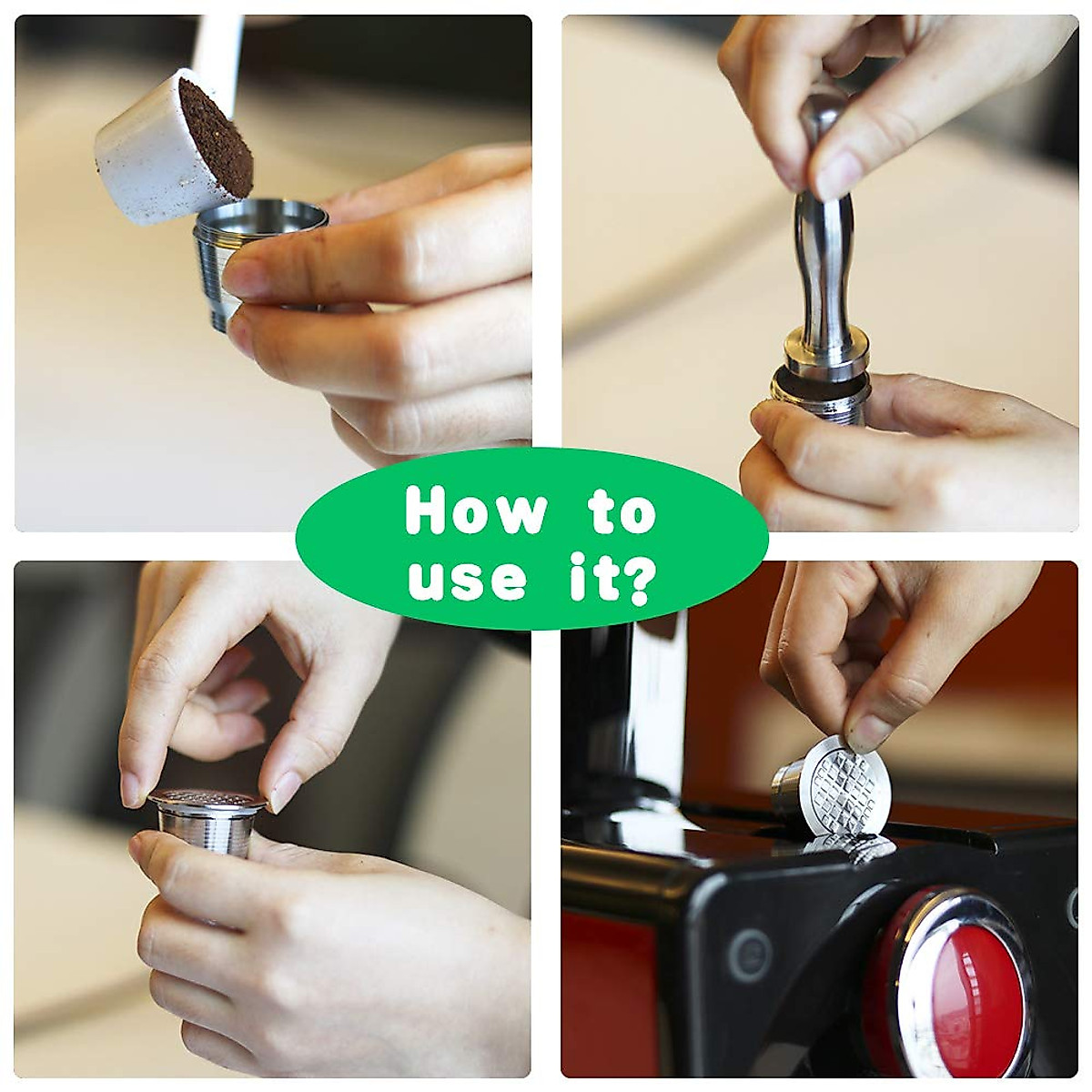 How to use it?