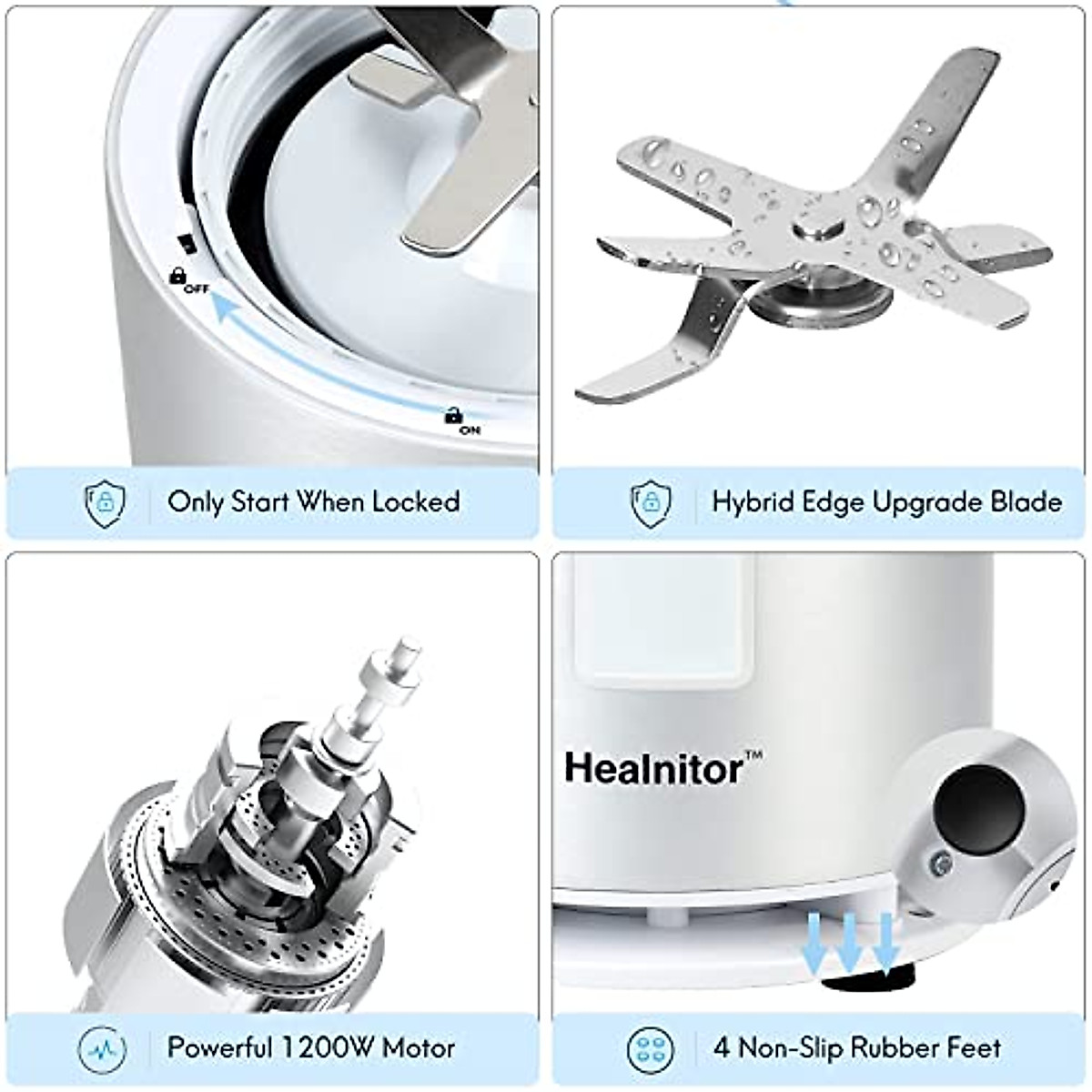 OFF

ON

Only Start When Locked

Hybrid Edge Upgrade Blade

Healnitor™

Powerful 1200W Motor

4 Non-Slip Rubber Feet