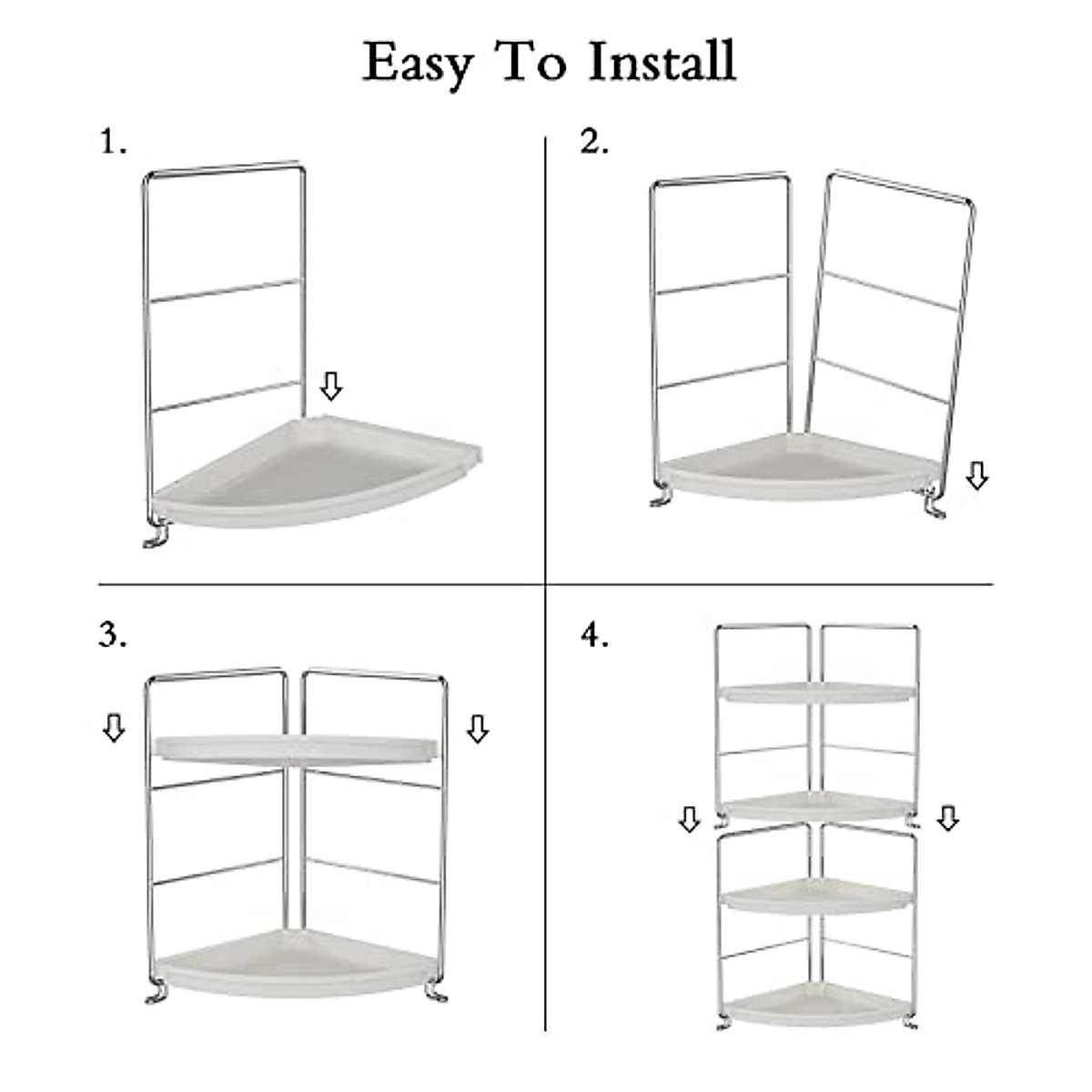 Easy To Install

1.

2.

3.

4.