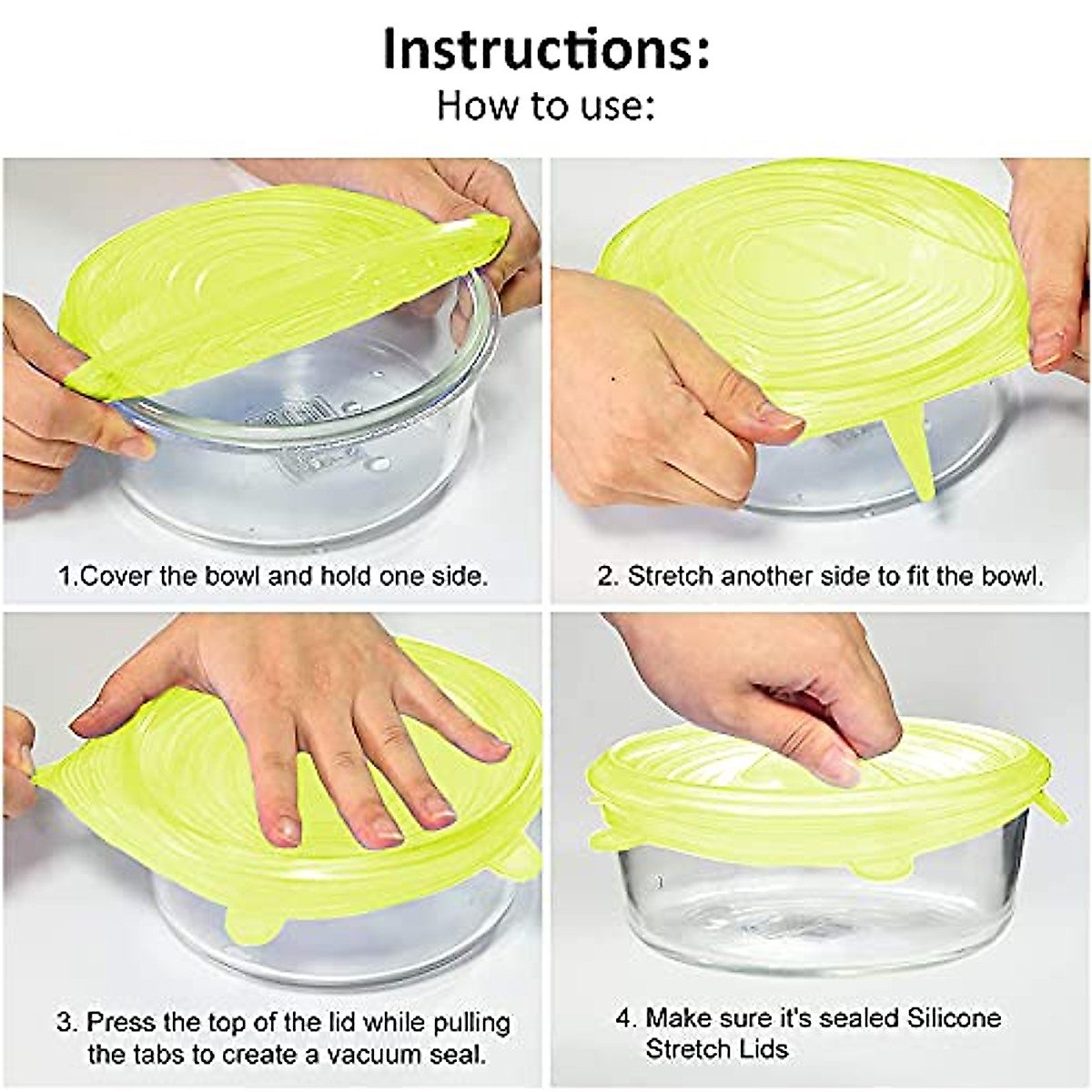 Instructions:
How to use:

1.Cover the bowl and hold one side.

2. Stretch another side to fit the bowl.

3. Press the top of the lid while pulling the tabs to create a vacuum seal.

4. Make sure it's sealed Silicone Stretch Lids