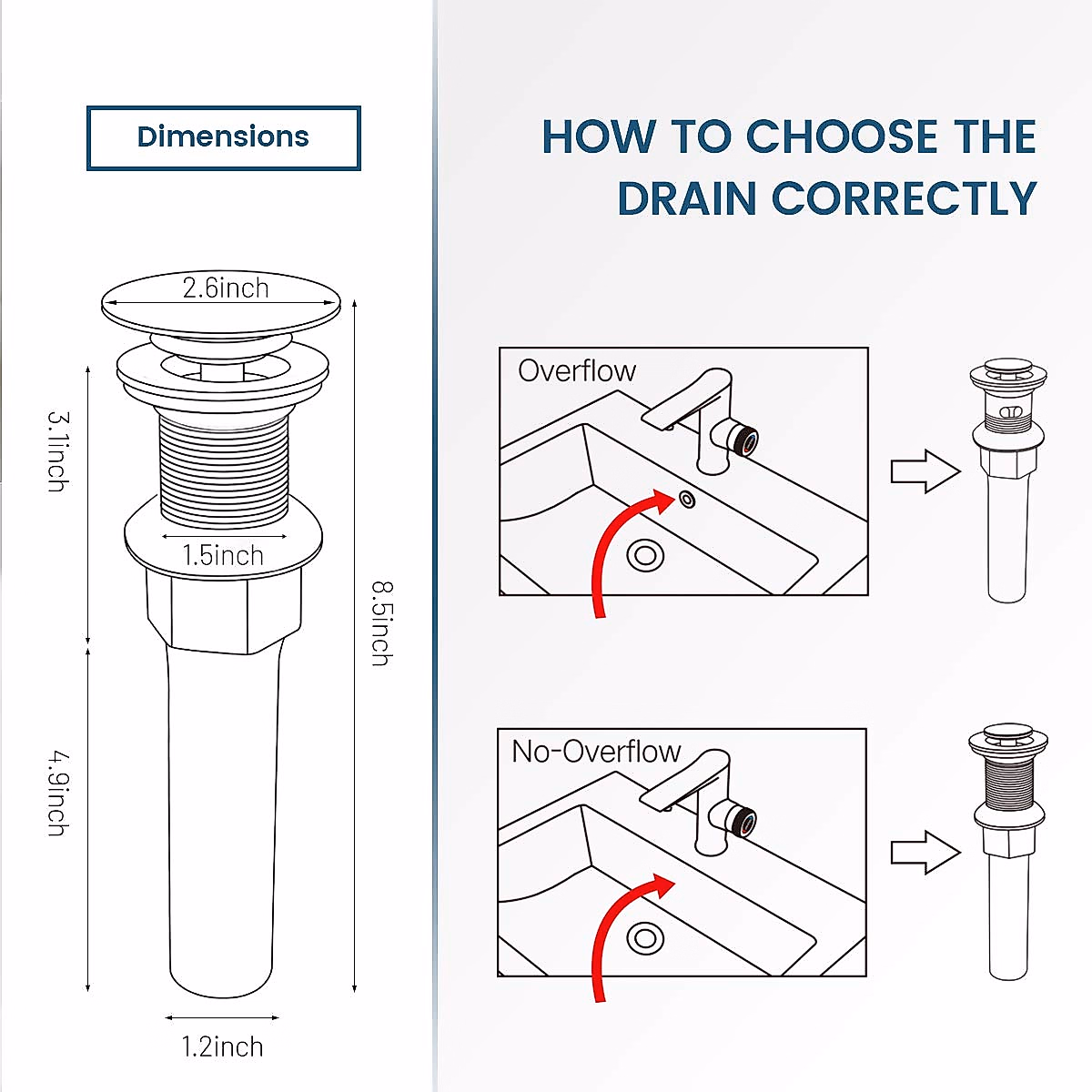 Dimensions

2.6inch

3.1inch

1.5inch

8.5inch

4.9inch

1.2inch

HOW TO CHOOSE THE DRAIN CORRECTLY

Overflow

No-Overflow