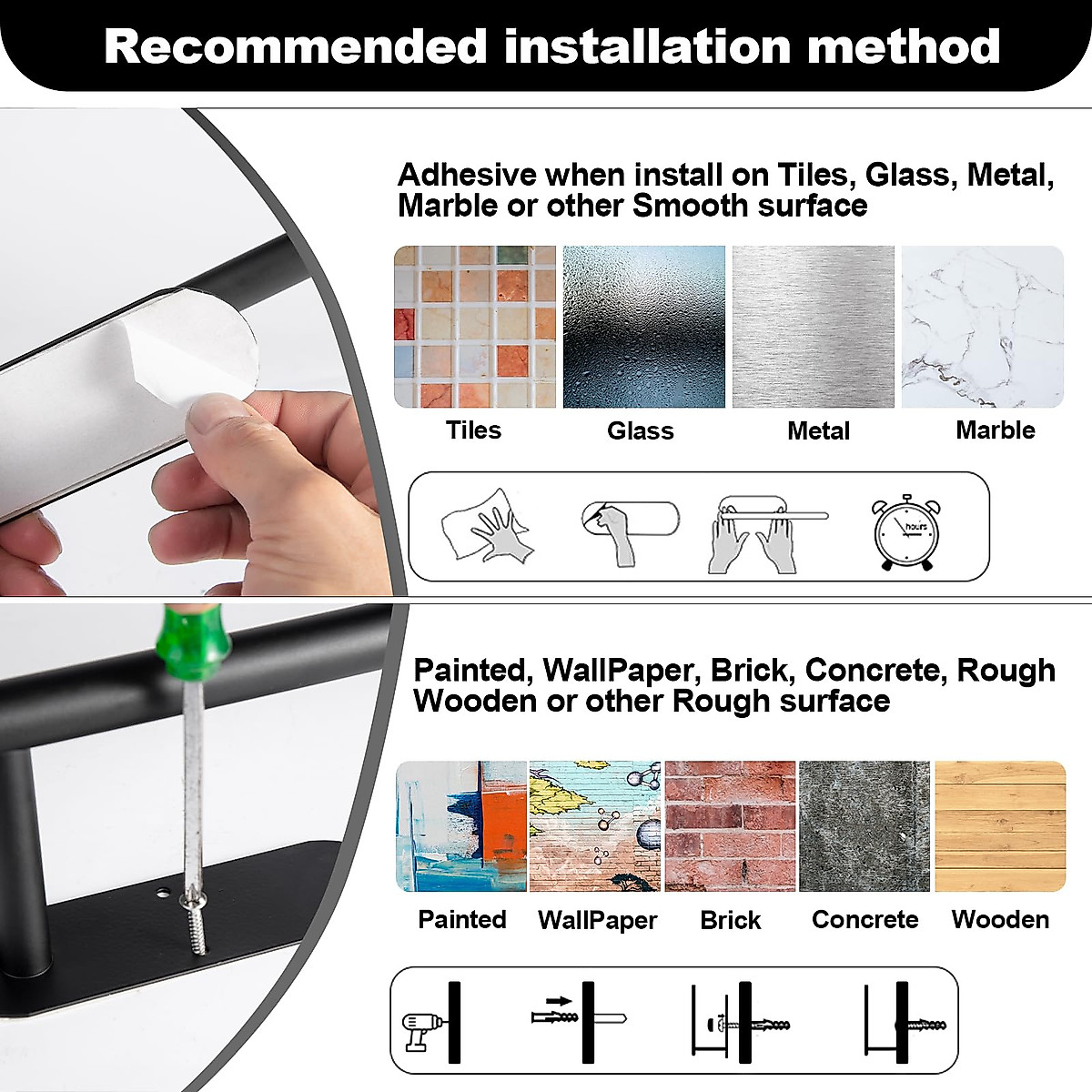 Recommended installation method

Adhesive when install on Tiles, Glass, Metal, Marble or other Smooth surface

Tiles
Glass
Metal
Marble

hours

Painted, WallPaper, Brick, Concrete, Rough Wooden or other Rough surface

Painted
WallPaper
Brick
Concrete
Wooden