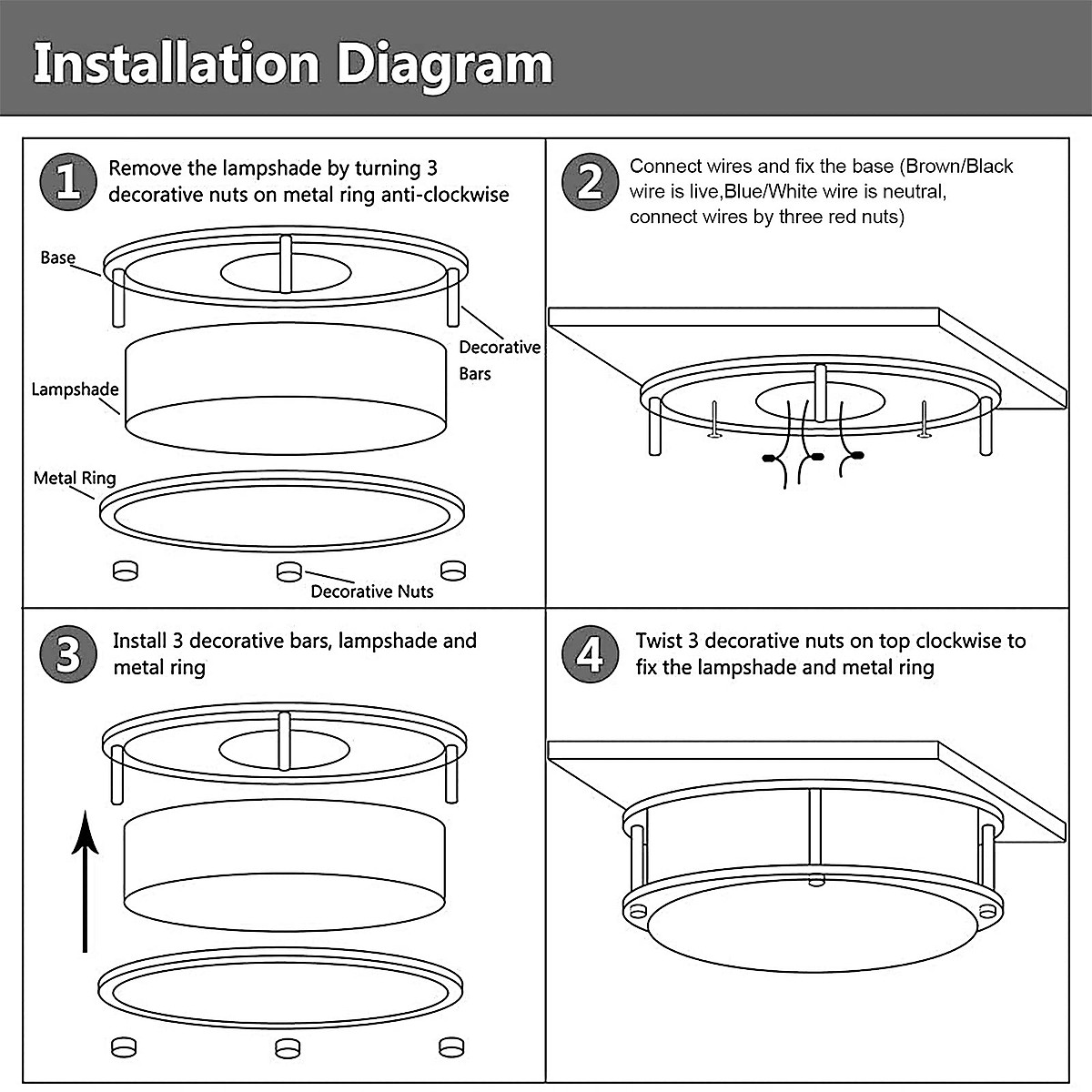 Installation Diagram

1 Remove the lampshade by turning 3 decorative nuts on metal ring anti-clockwise

Base

Decorative Bars

Lampshade

Metal Ring

Decorative Nuts

2 Connect wires and fix the base (Brown/Black wire is live,Blue/White wire is neutral, connect wires by three red nuts)

3 Install 3 decorative bars, lampshade and metal ring

4 Twist 3 decorative nuts on top clockwise to fix the lampshade and metal ring