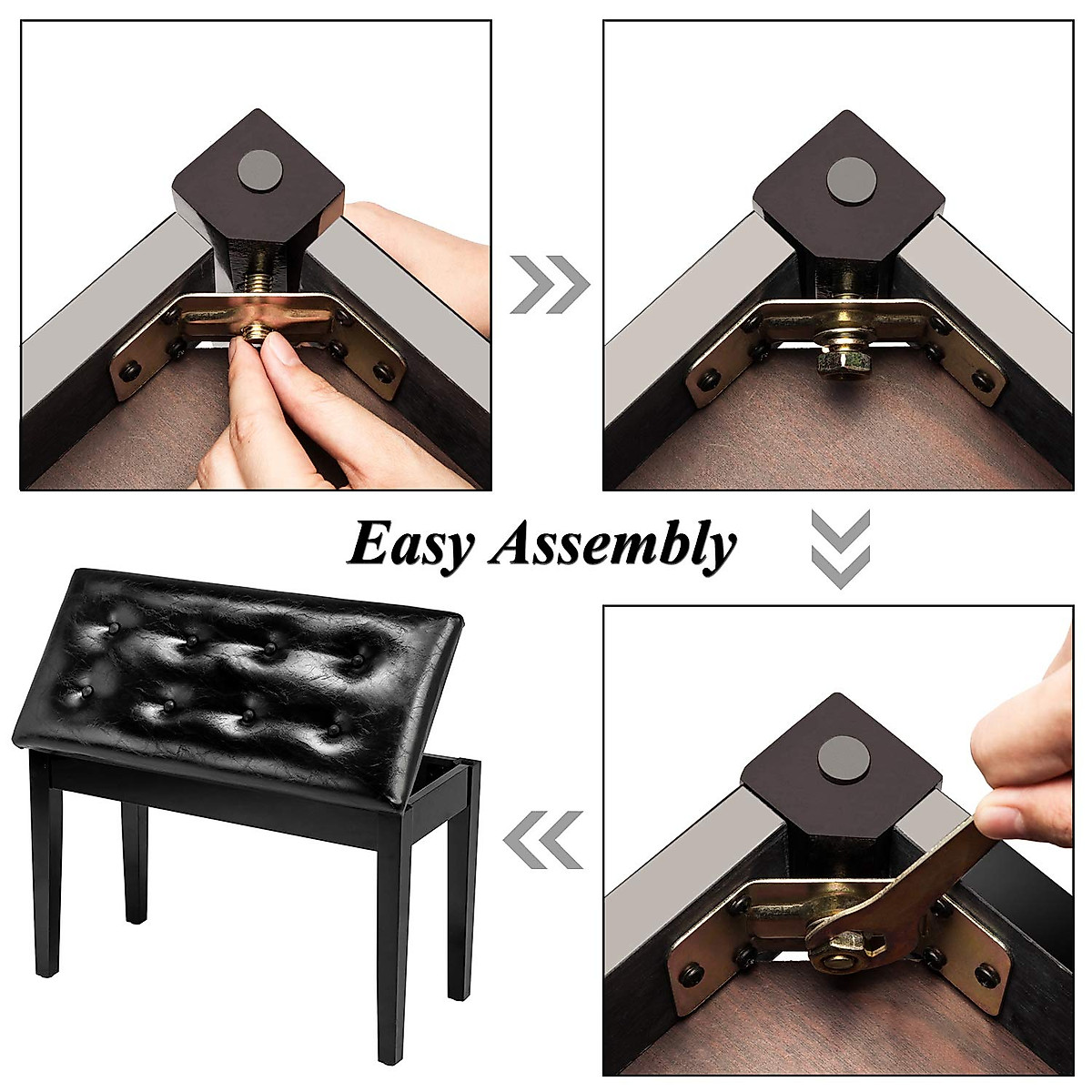 Easy Assembly