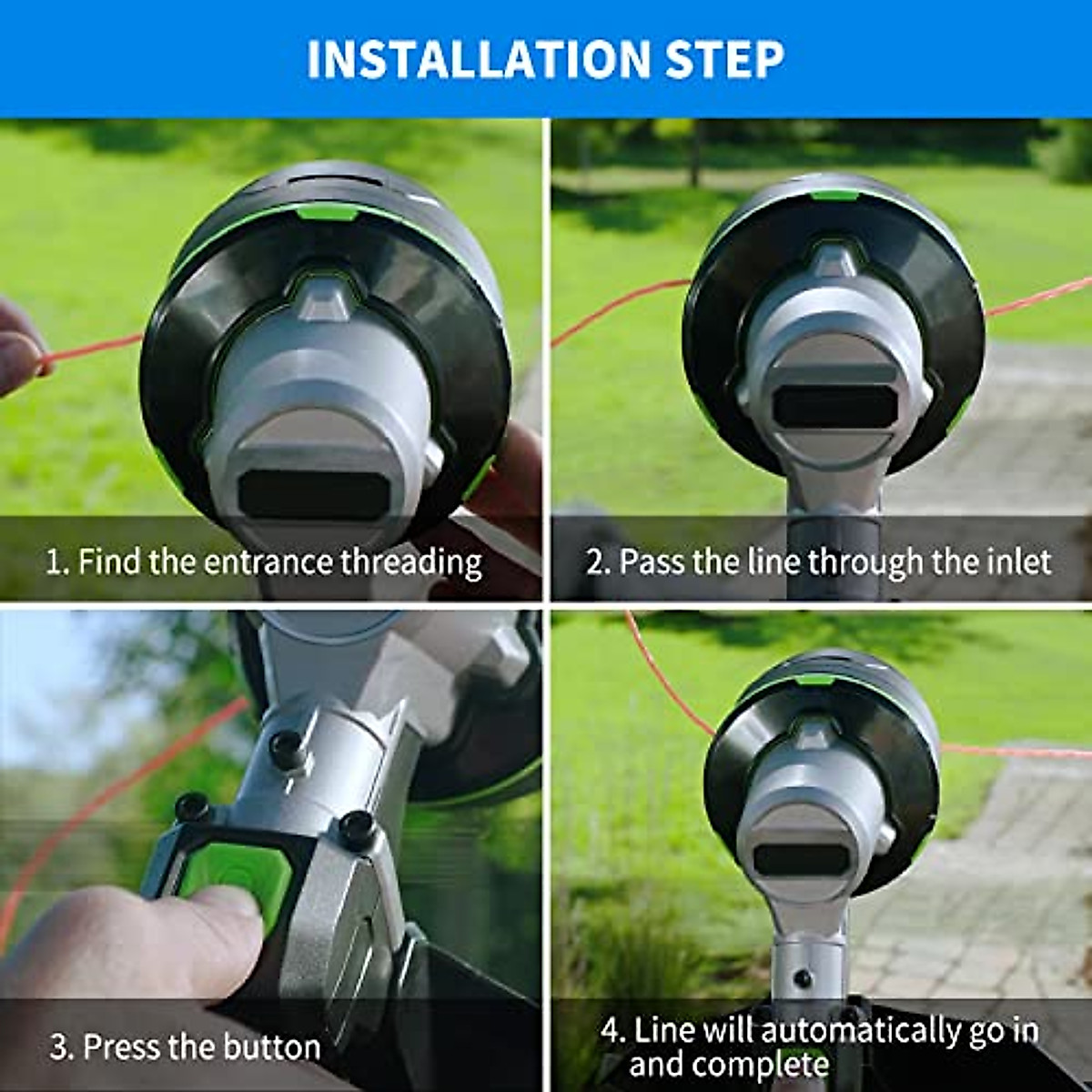 INSTALLATION STEP

1. Find the entrance threading

2. Pass the line through the inlet

3. Press the button

4. Line will automatically go in and complete