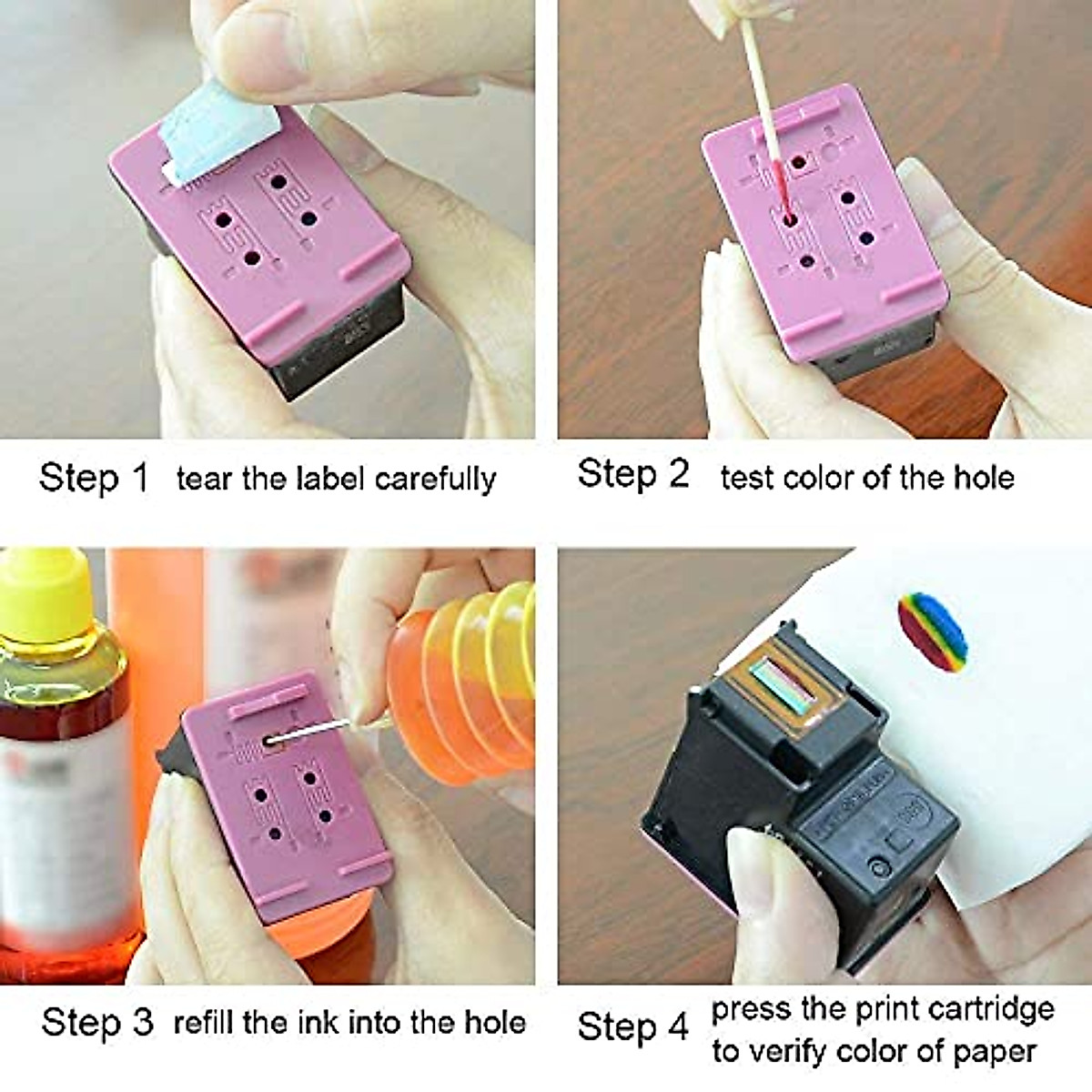 Step 1 tear the label carefully

Step 2 test color of the hole

Step 3 refill the ink into the hole

Step 4 press the print cartridge to verify color of paper