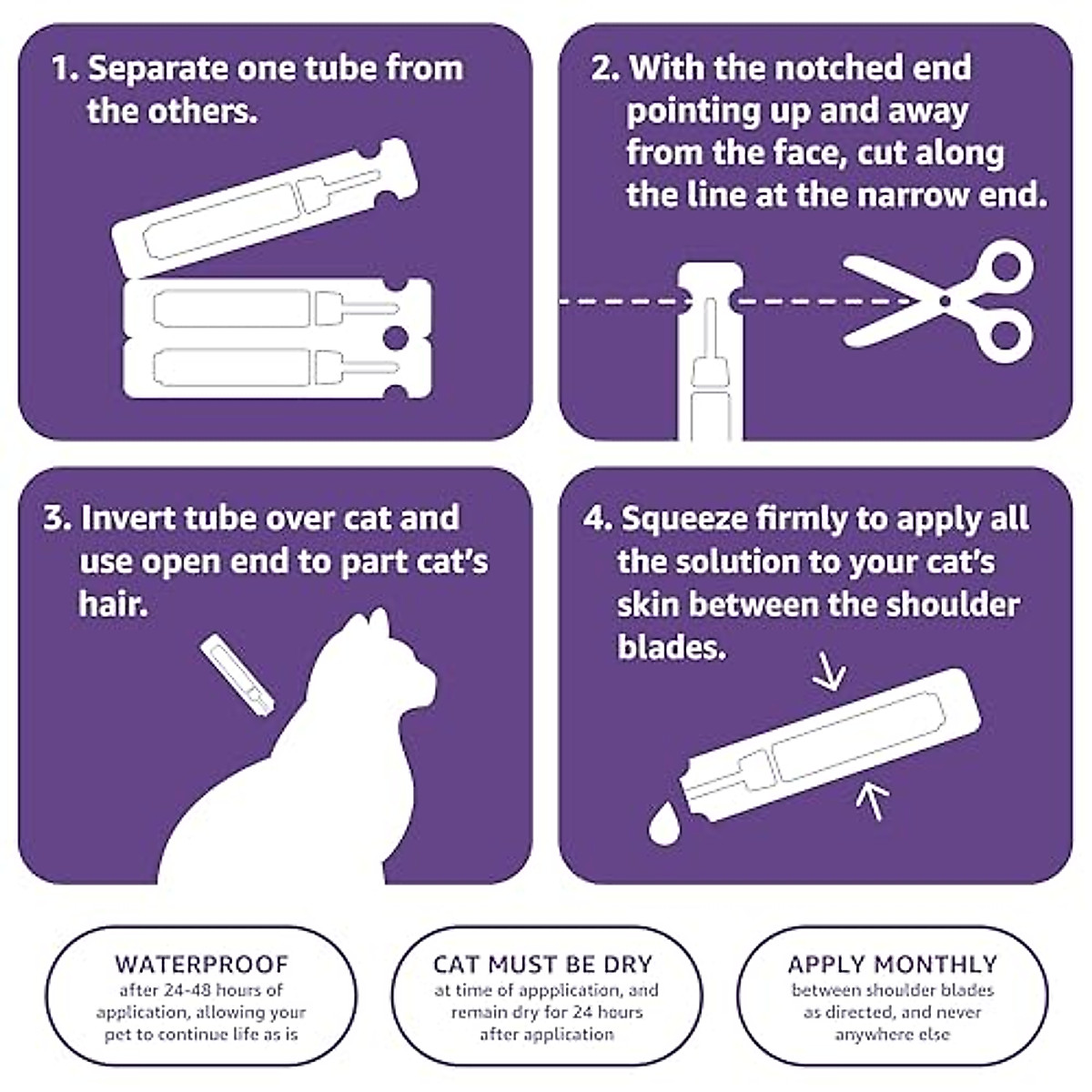 1. Separate one tube from the others.

2. With the notched end pointing up and away from the face, cut along the line at the narrow end.

3. Invert tube over cat and use open end to part cat's hair.

4. Squeeze firmly to apply all the solution to your cat's skin between the shoulder blades.

WATERPROOF
after 24-48 hours of application, allowing your pet to continue life as is

CAT MUST BE DRY
at time of appplication, and remain dry for 24 hours after application

APPLY MONTHLY
between shoulder blades as directed, and never anywhere else