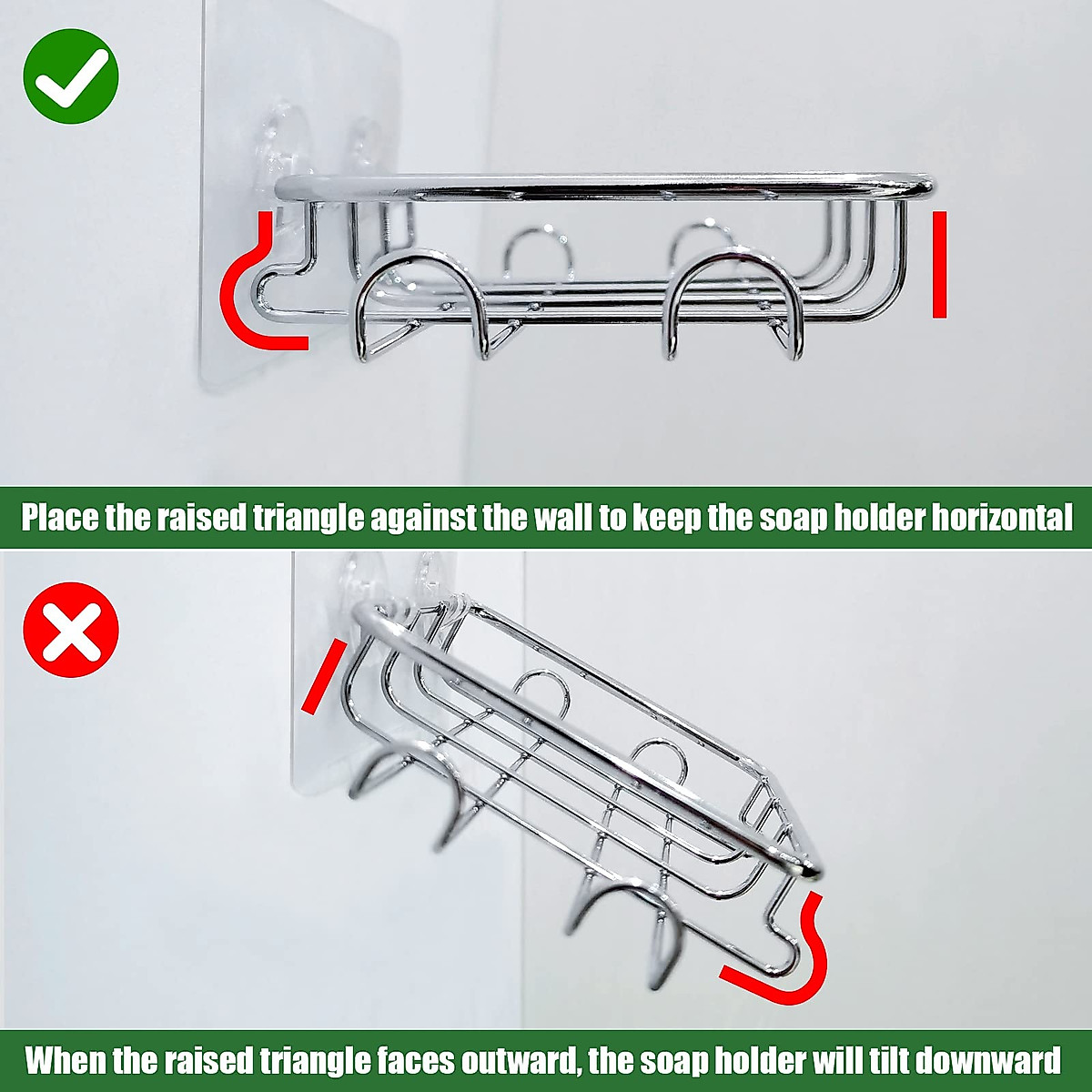 Place the raised triangle against the wall to keep the soap holder horizontal

When the raised triangle faces outward, the soap holder will tilt downward