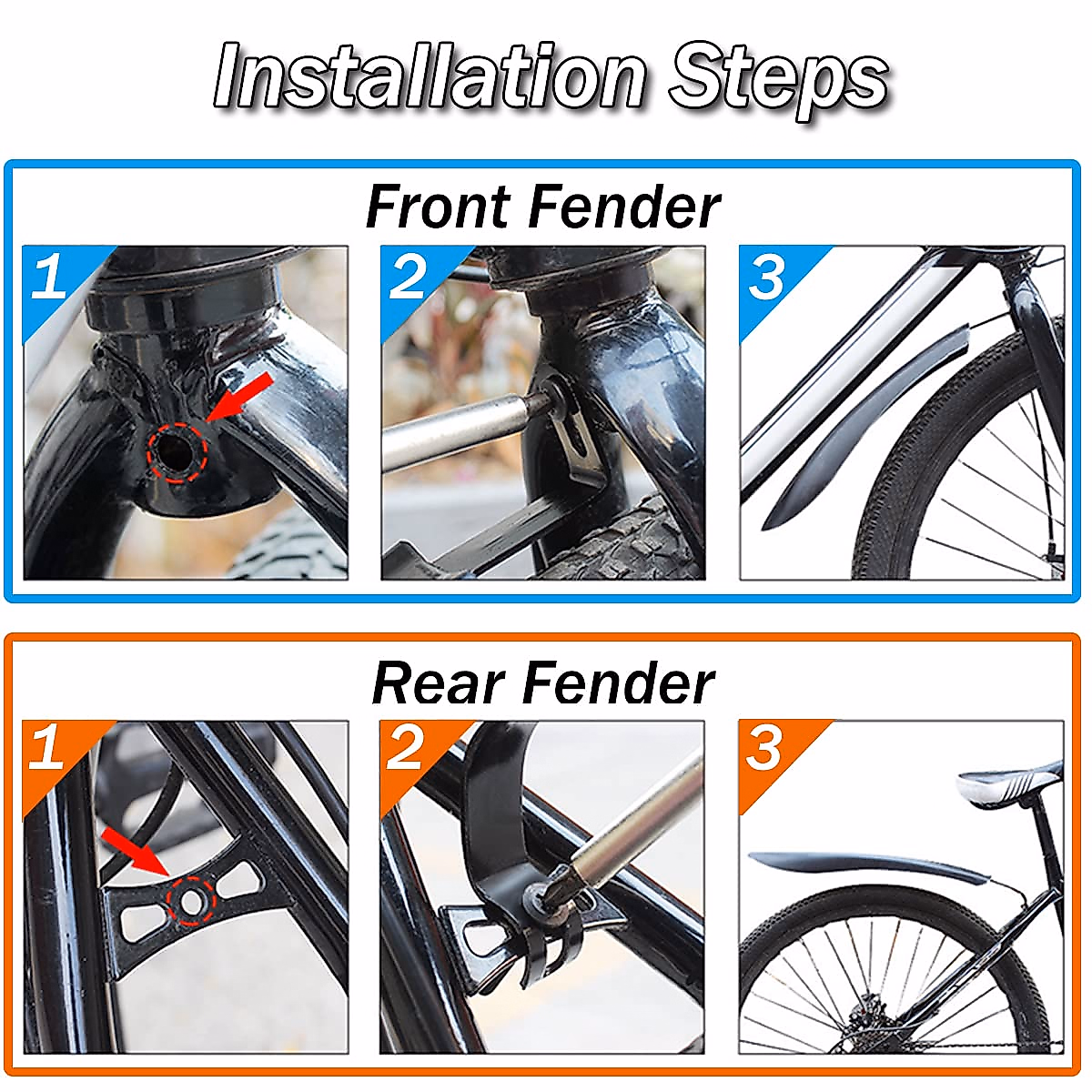 Installation Steps

Front Fender

1

2

3

Rear Fender

1

2

3