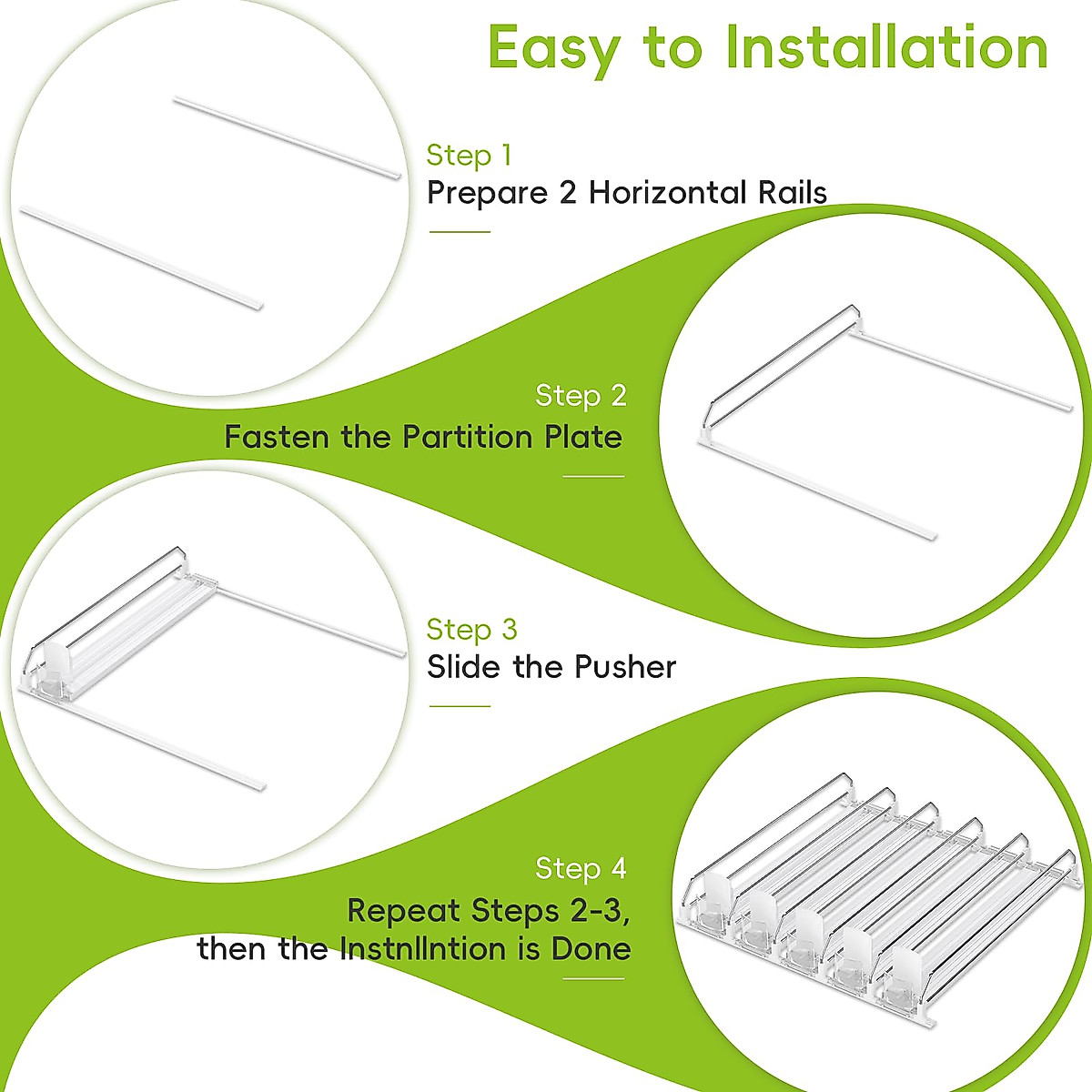 Easy to Installation

Step 1
Prepare 2 Horizontal Rails

Step 2
Fasten the Partition Plate

Step 3
Slide the Pusher

Step 4
Repeat Steps 2-3, then the Instnllntion is Done