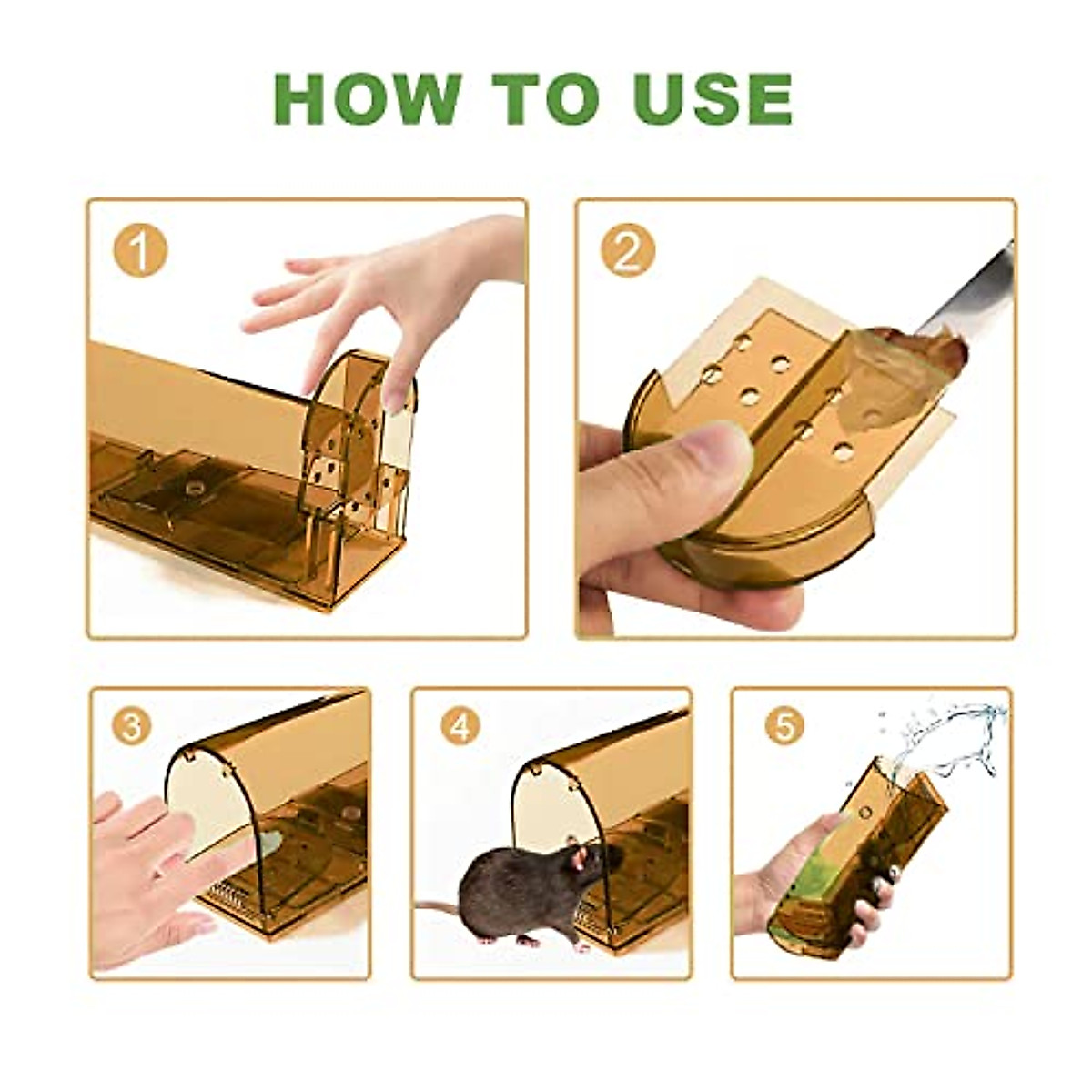 HOW TO USE

1

2

3

4

5