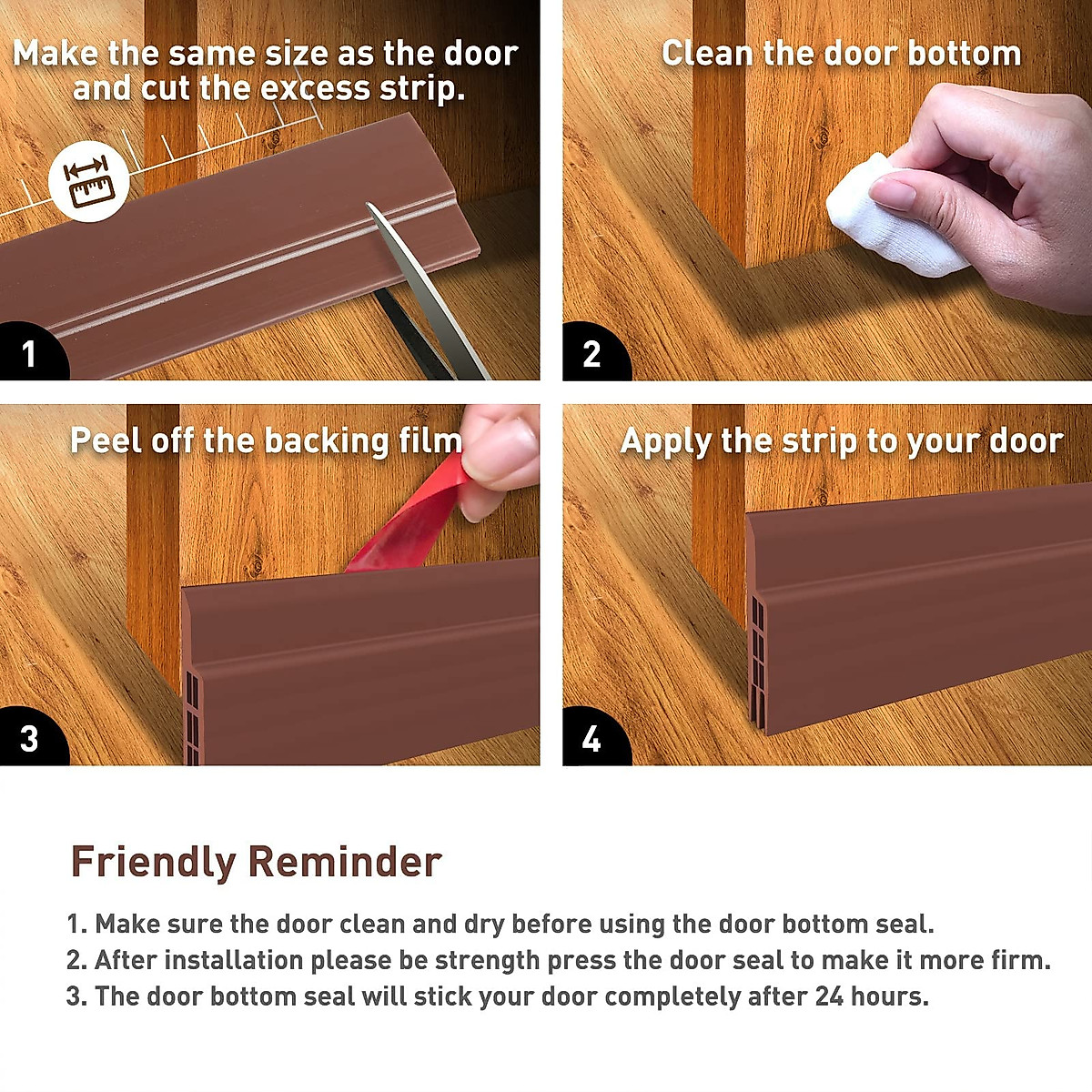 Make the same size as the door and cut the excess strip.

1

Clean the door bottom

2

Peel off the backing film

3

Apply the strip to your door

4

Friendly Reminder

1. Make sure the door clean and dry before using the door bottom seal.
2. After installation please be strength press the door seal to make it more firm.
3. The door bottom seal will stick your door completely after 24 hours.