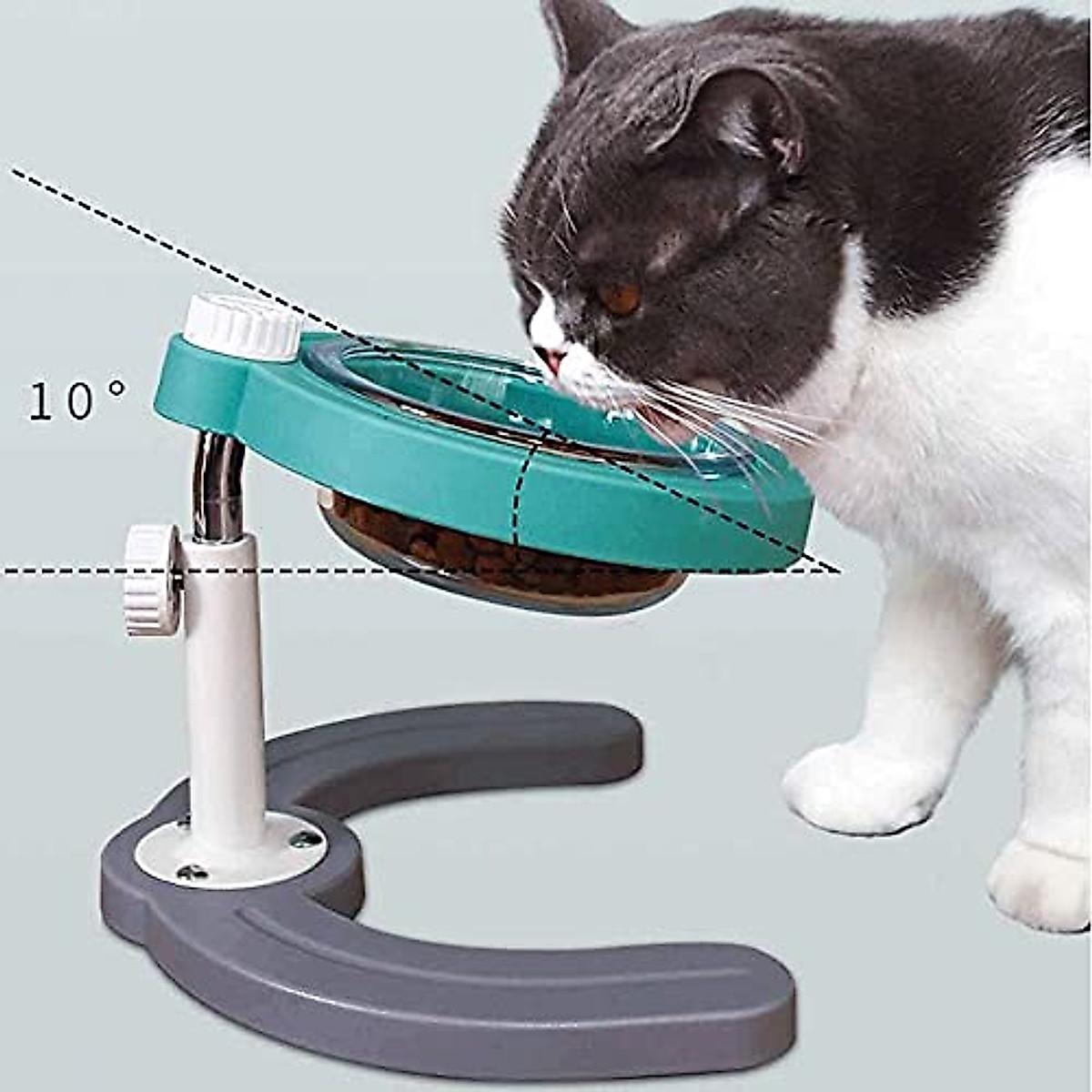 10°