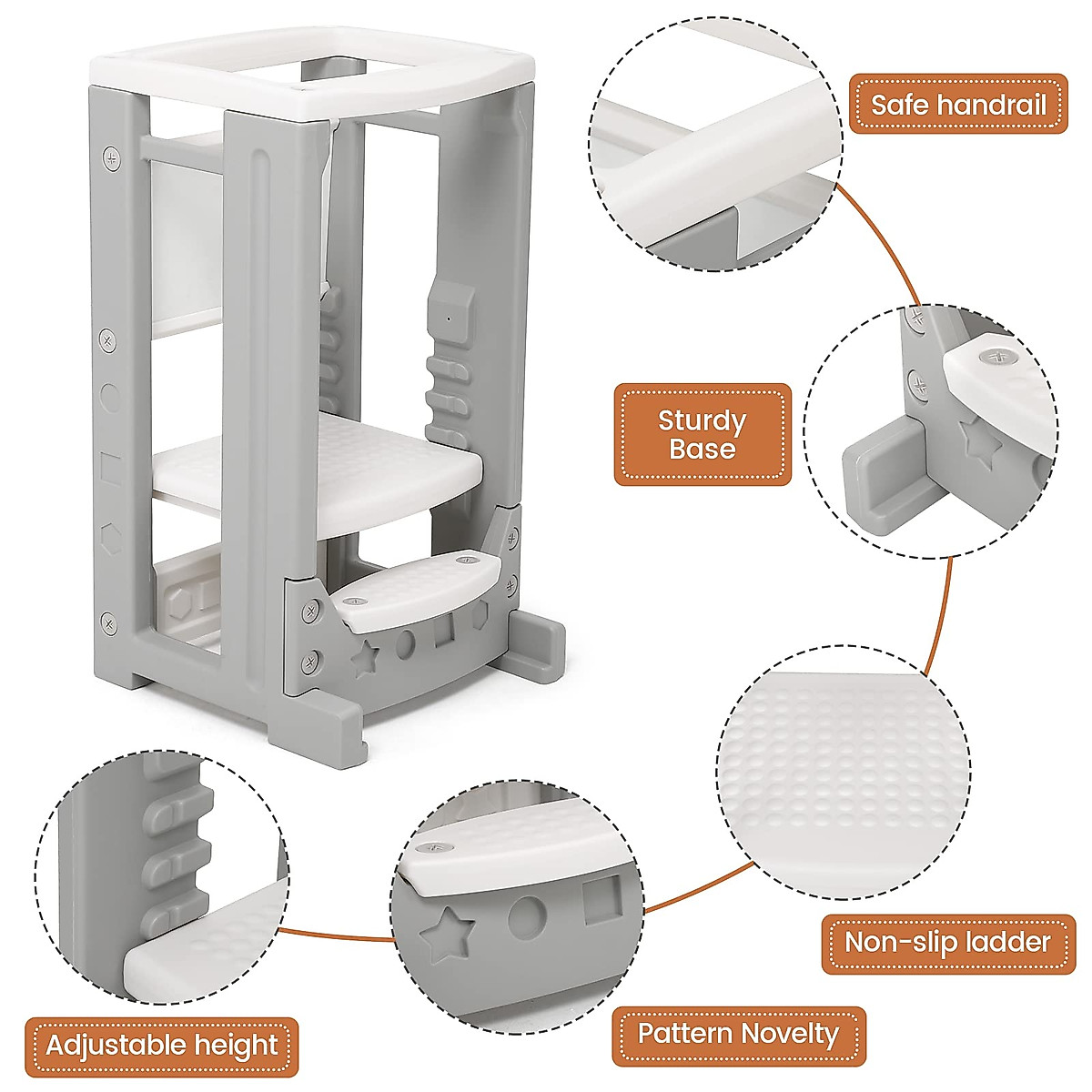 Safe handrail

Sturdy Base

Non-slip ladder

Adjustable height

Pattern Novelty