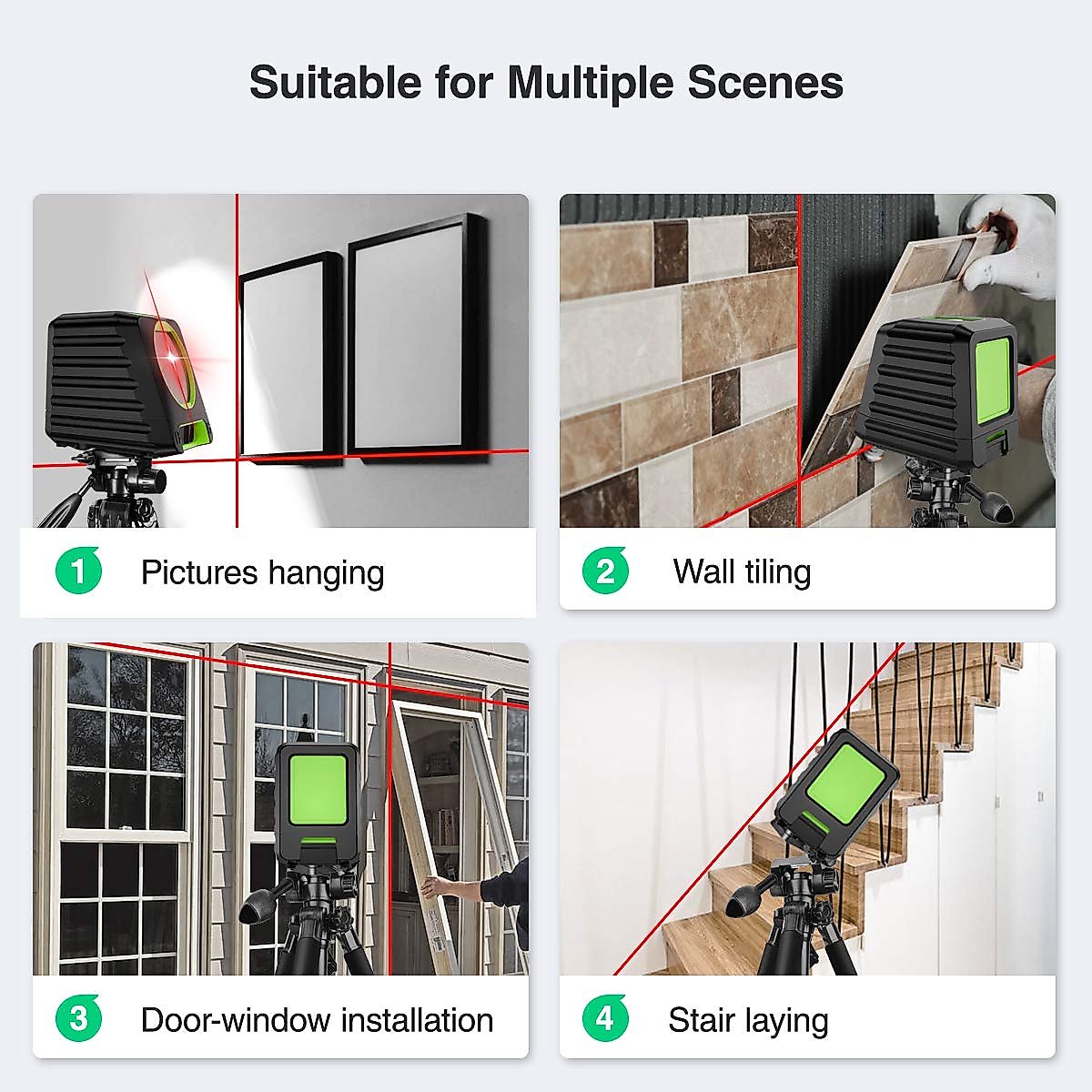 Suitable for Multiple Scenes

1 Pictures hanging

2 Wall tiling

3 Door-window installation

4 Stair laying