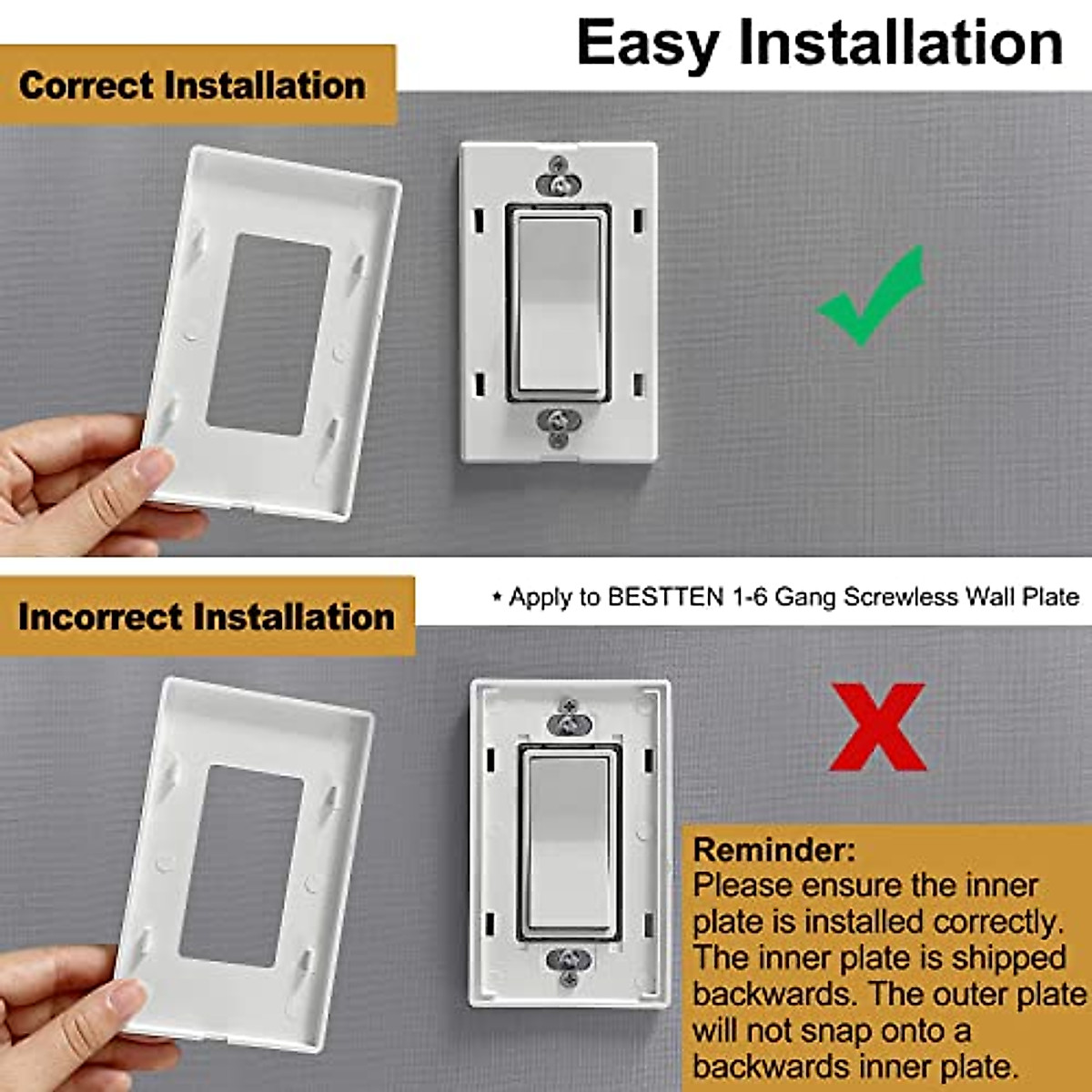 Easy Installation

Correct Installation

Incorrect Installation

* Apply to BESTTEN 1-6 Gang Screwless Wall Plate

Reminder:
Please ensure the inner plate is installed correctly. The inner plate is shipped backwards. The outer plate will not snap onto a backwards inner plate.