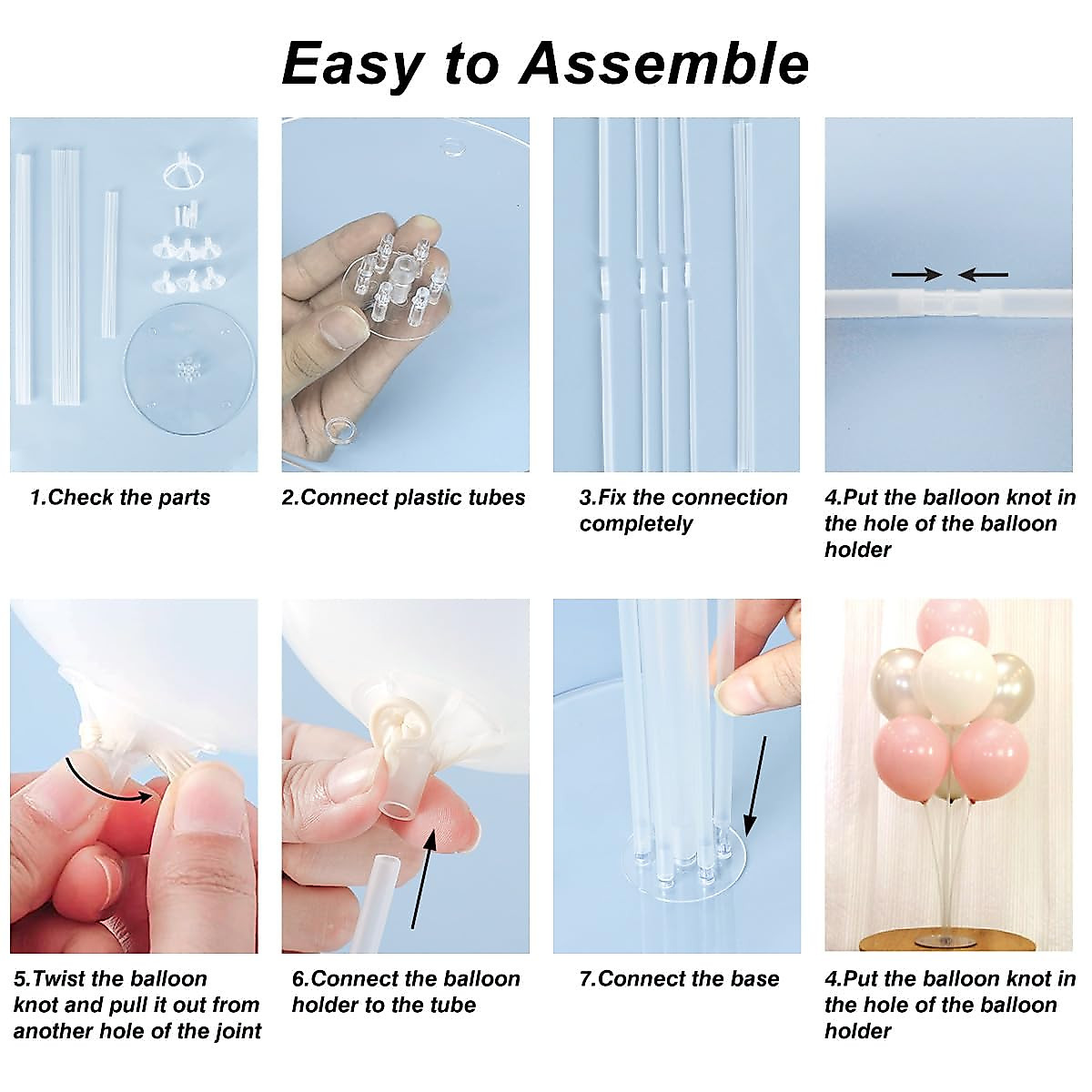 Easy to Assemble

1.Check the parts

2.Connect plastic tubes

3.Fix the connection completely

4.Put the balloon knot in the hole of the balloon holder

5.Twist the balloon knot and pull it out from another hole of the joint

6.Connect the balloon holder to the tube

7.Connect the base

4.Put the balloon knot in the hole of the balloon holder