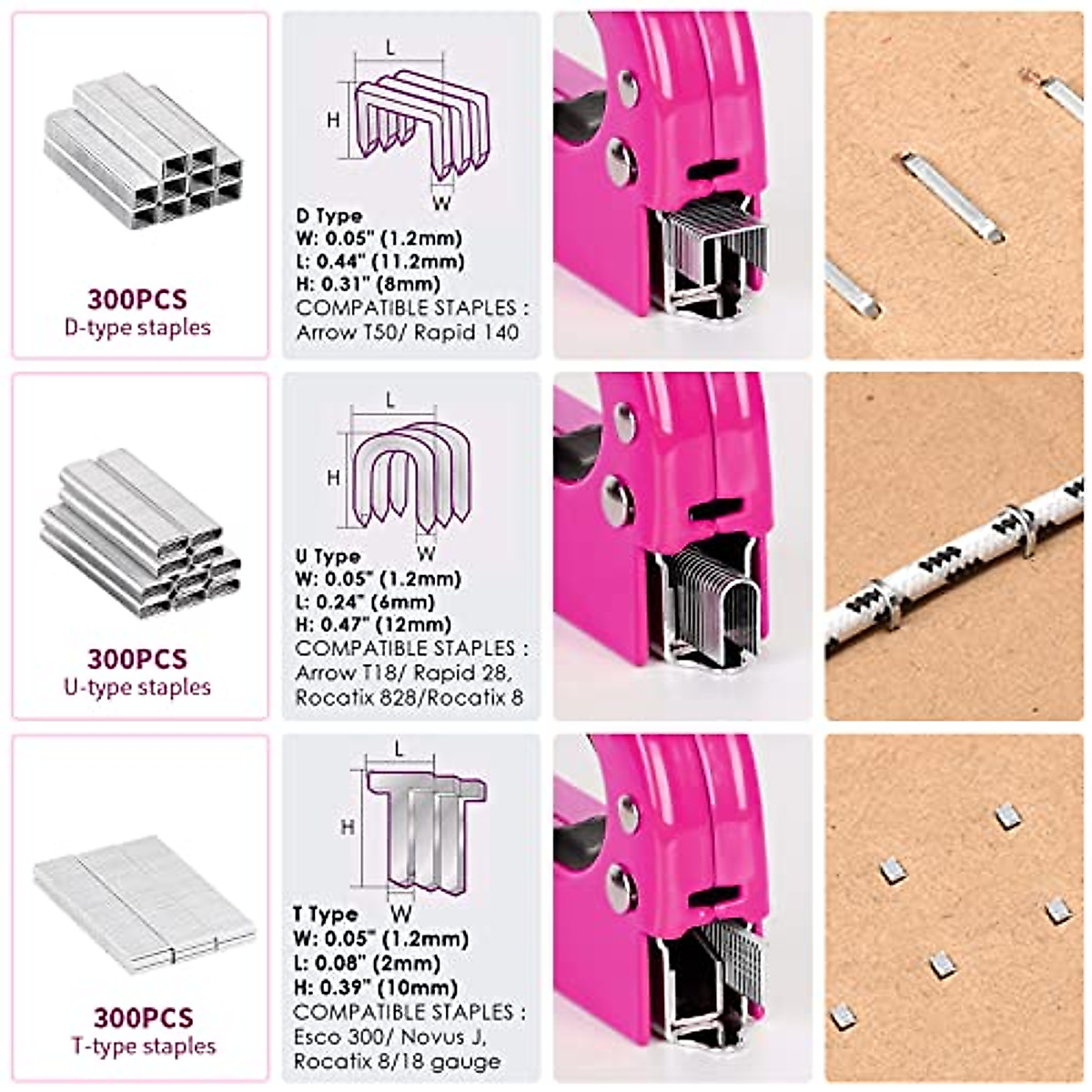 300PCS
D-type staples

L
H
W
D Type
W: 0.05" (1.2mm)
L: 0.44" (11.2mm)
H: 0.31" (8mm)
COMPATIBLE STAPLES :
Arrow T50/ Rapid 140

300PCS
U-type staples

L
H
W
U Type
W: 0.05" (1.2mm)
L: 0.24" (6mm)
H: 0.47" (12mm)
COMPATIBLE STAPLES :
Arrow T18/ Rapid 28,
Rocatix 828/Rocatix 8

300PCS
T-type staples

L
H
W
T Type
W: 0.05" (1.2mm)
L: 0.08" (2mm)
H: 0.39" (10mm)
COMPATIBLE STAPLES :
Esco 300/ Novus J,
Rocatix 8/18 gauge