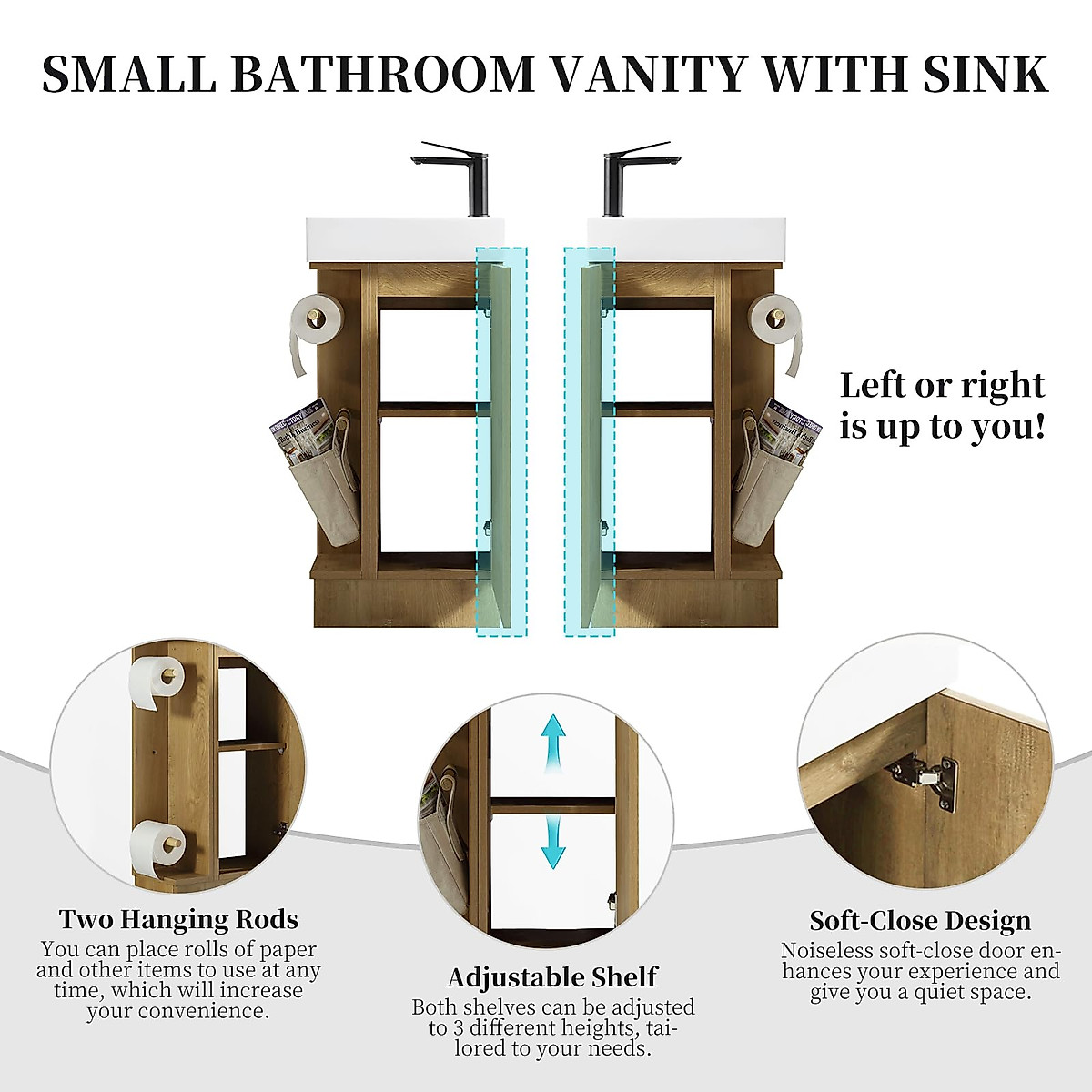 SMALL BATHROOM VANITY WITH SINK

Left or right is up to you!

Two Hanging Rods
You can place rolls of paper and other items to use at any time, which will increase your convenience.

Adjustable Shelf
Both shelves can be adjusted to 3 different heights, tailored to your needs.

Soft-Close Design
Noiseless soft-close door enhances your experience and give you a quiet space.