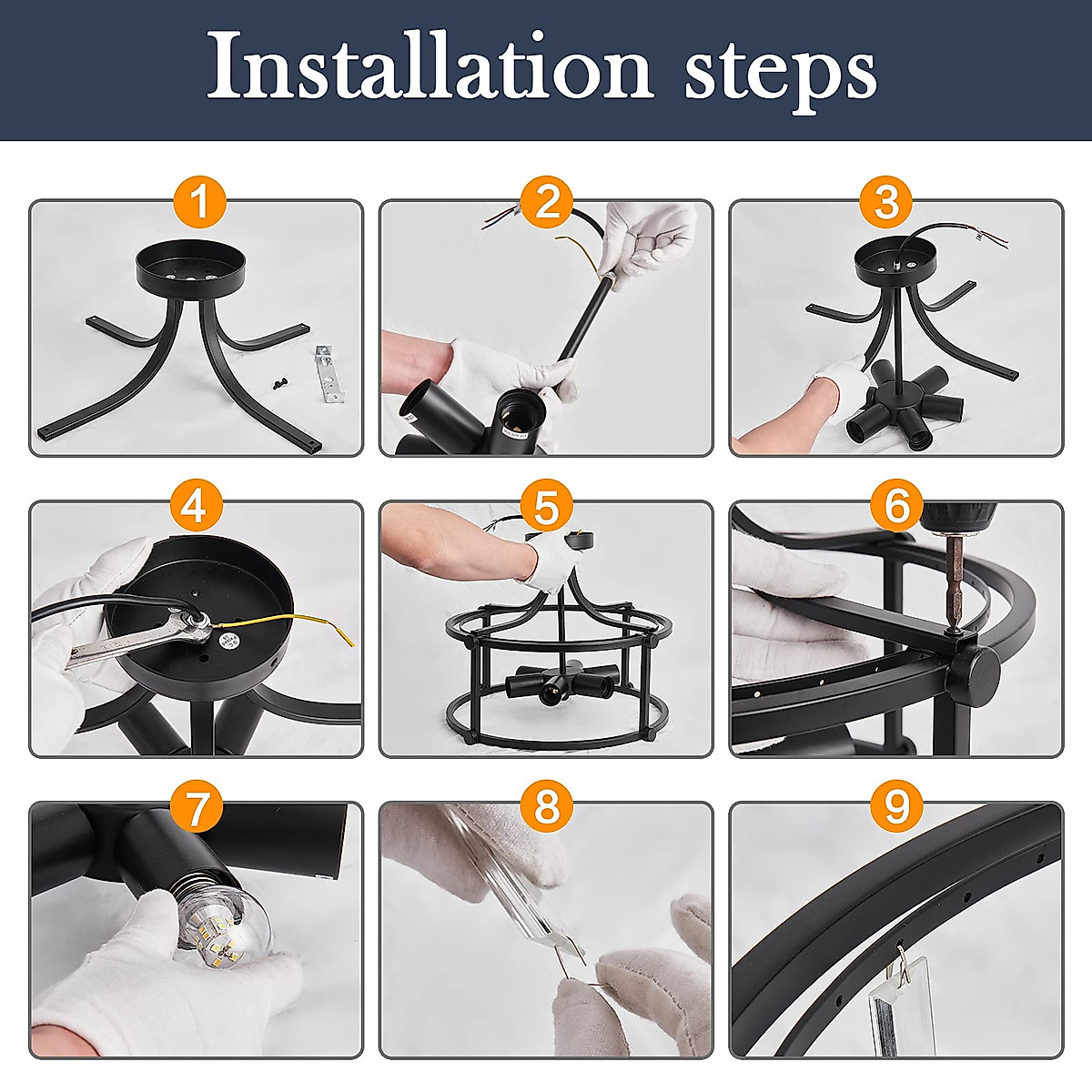 Installation steps

1

2

3

4

5

6

7

8

9