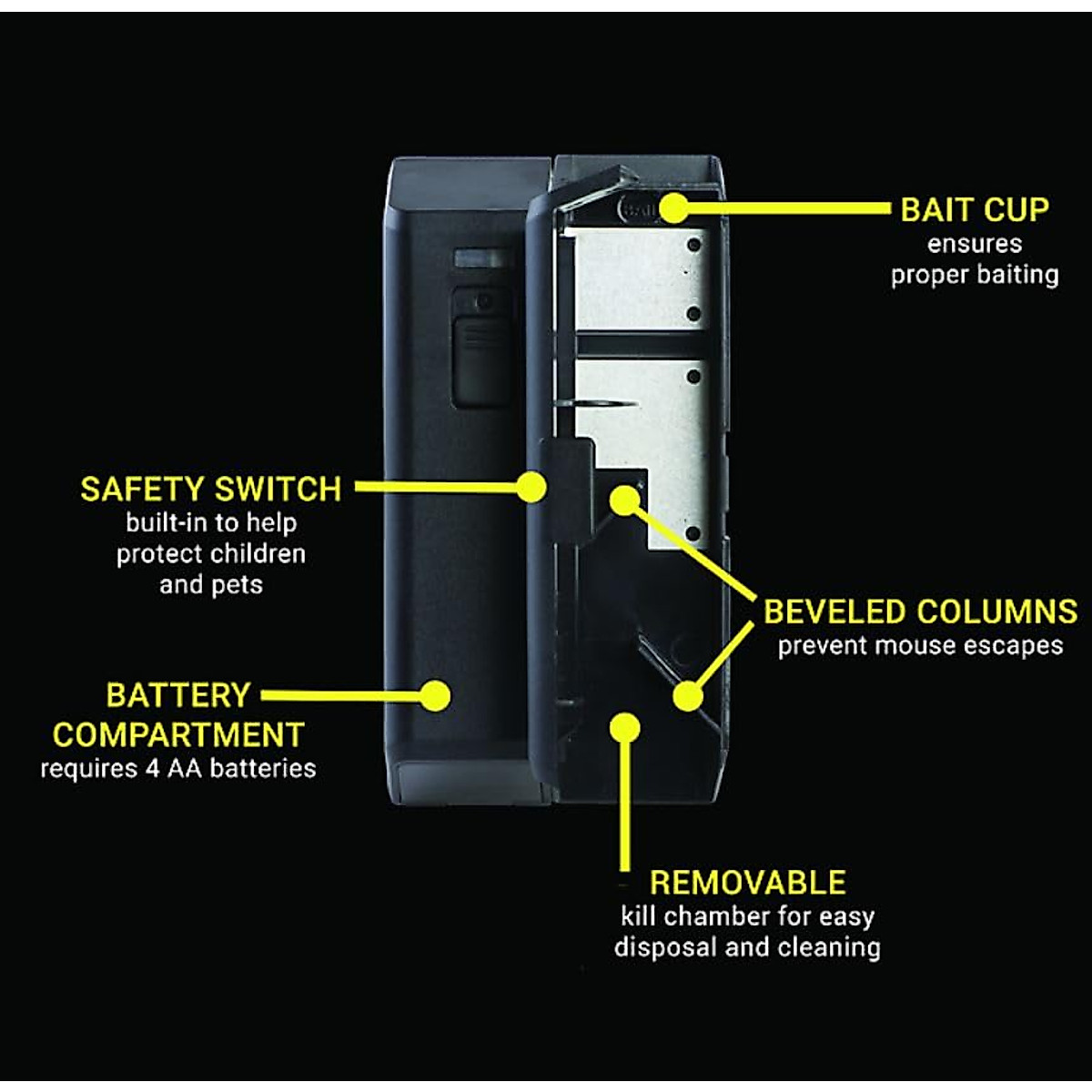 BAIT CUP
ensures proper baiting

SAFETY SWITCH
built-in to help protect children and pets

BEVELED COLUMNS
prevent mouse escapes

BATTERY COMPARTMENT
requires 4 AA batteries

REMOVABLE
kill chamber for easy disposal and cleaning