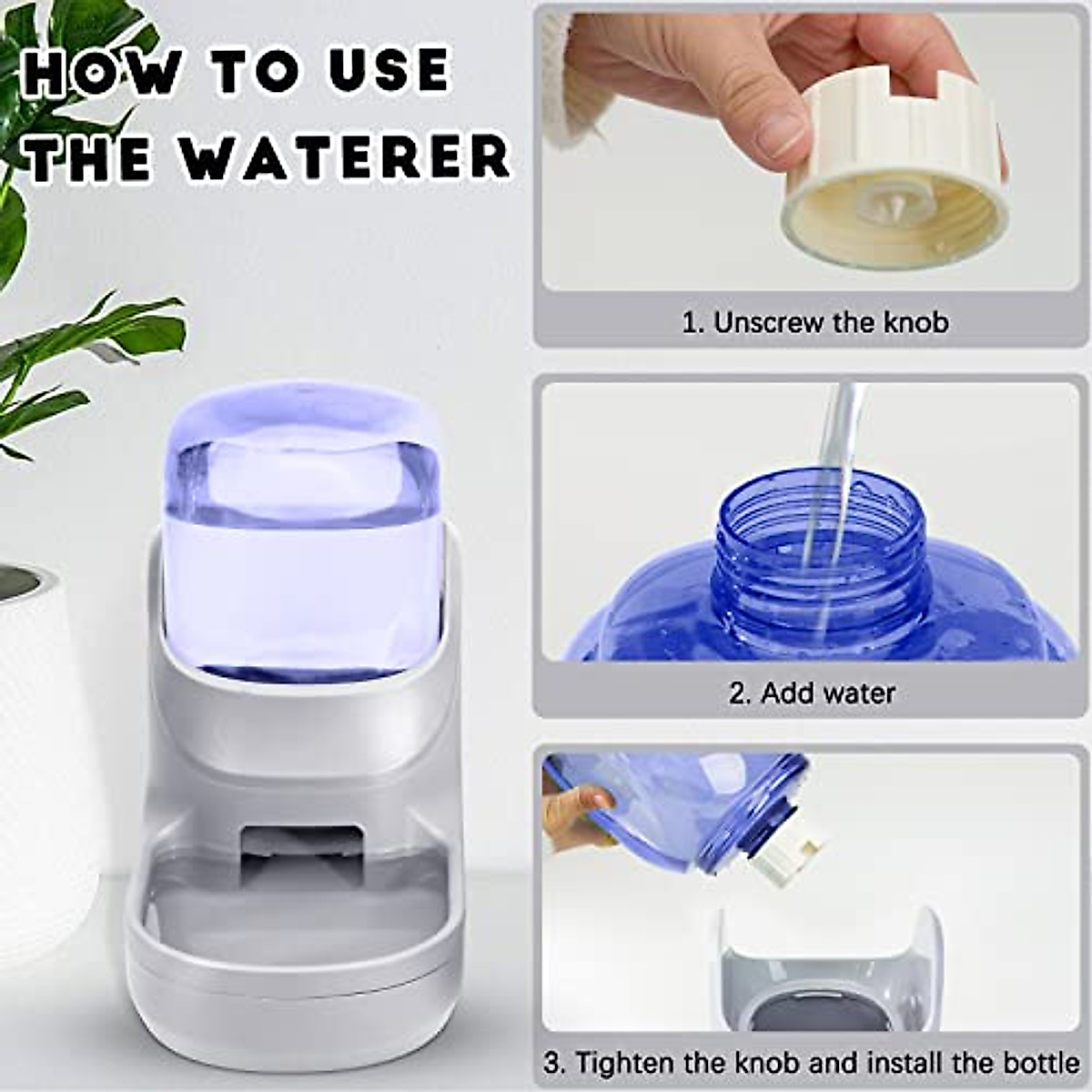 HOW TO USE THE WATERER

1. Unscrew the knob

2. Add water

3. Tighten the knob and install the bottle