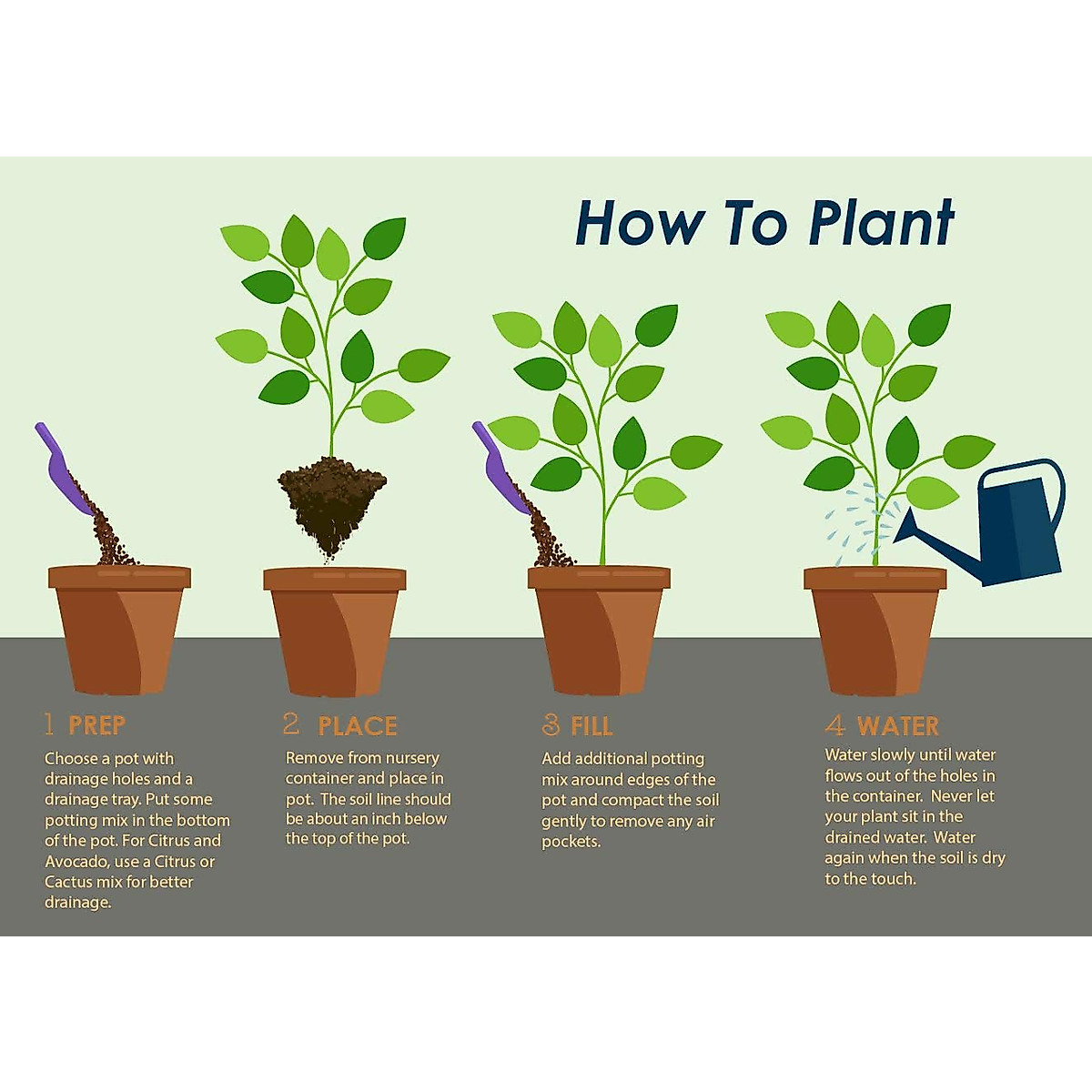 How To Plant

1 PREP

Choose a pot with drainage holes and a drainage tray. Put some potting mix in the bottom of the pot. For Citrus and Avocado, use a Citrus or Cactus mix for better drainage.

2 PLACE

Remove from nursery container and place in pot. The soil line should be about an inch below the top of the pot.

3 FILL

Add additional potting mix around edges of the pot and compact the soil gently to remove any air pockets.

4 WATER

Water slowly until water flows out of the holes in the container. Never let your plant sit in the drained water. Water again when the soil is dry to the touch.