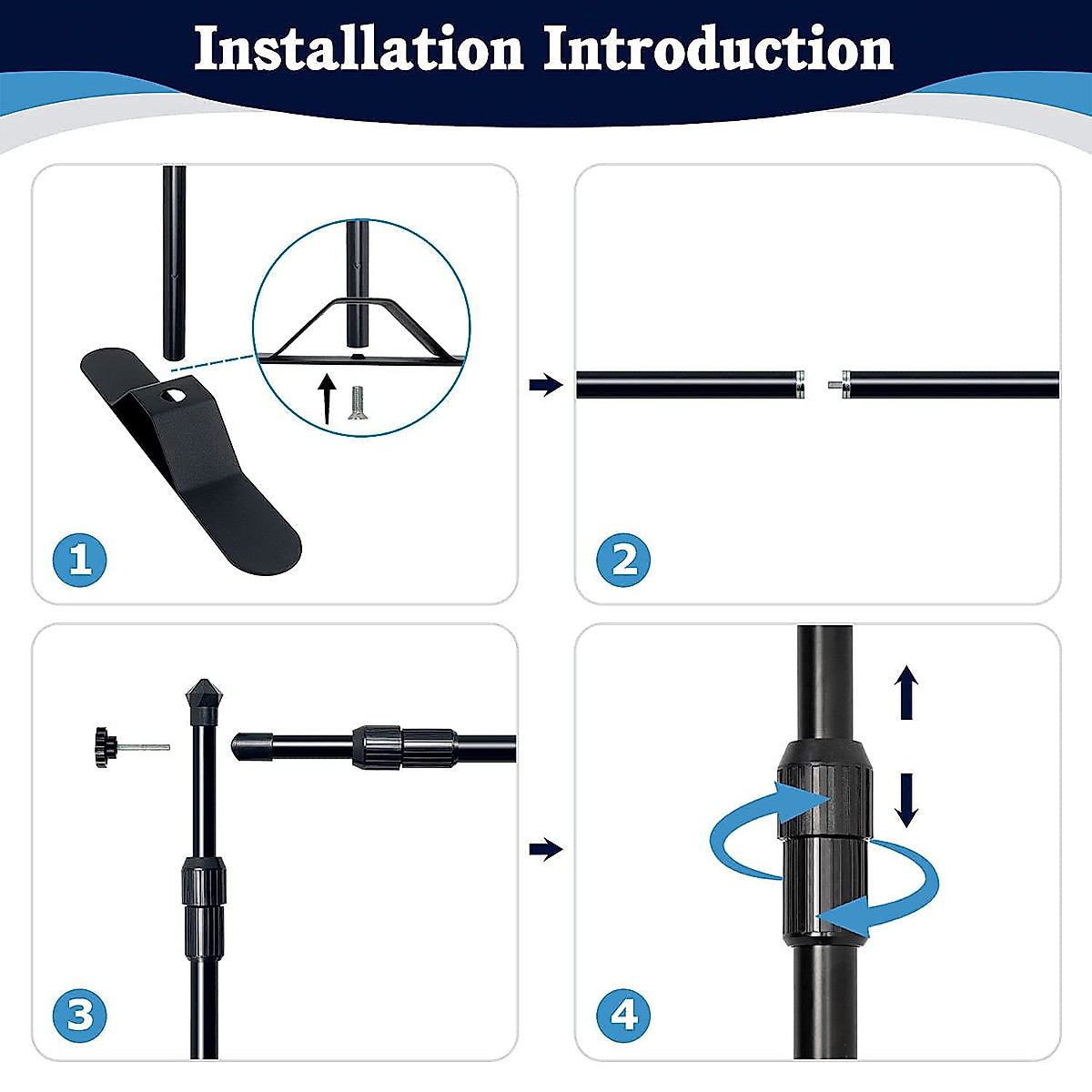 Installation Introduction

1

2

3

4