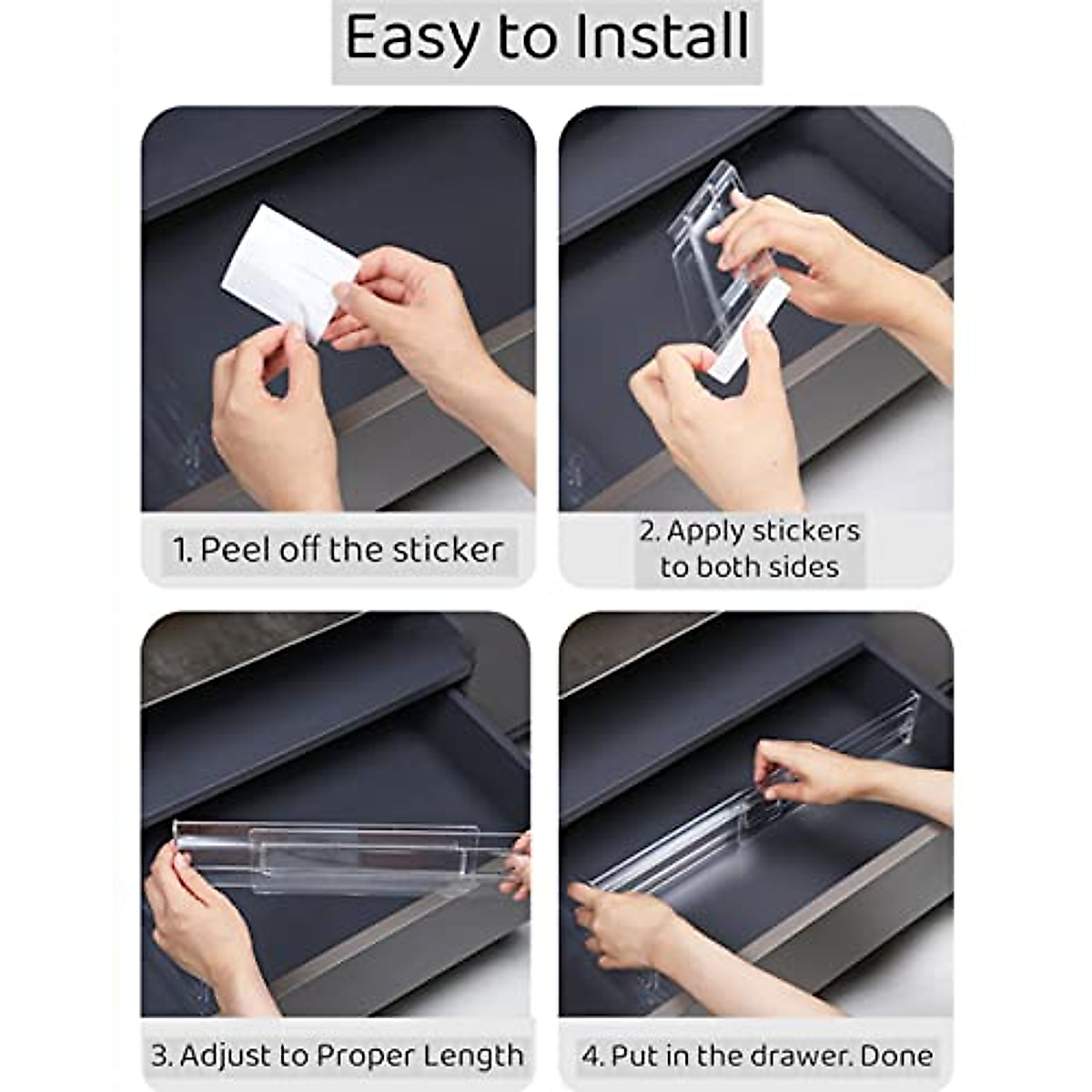 Easy to Install

1. Peel off the sticker

2. Apply stickers to both sides

3. Adjust to Proper Length

4. Put in the drawer. Done