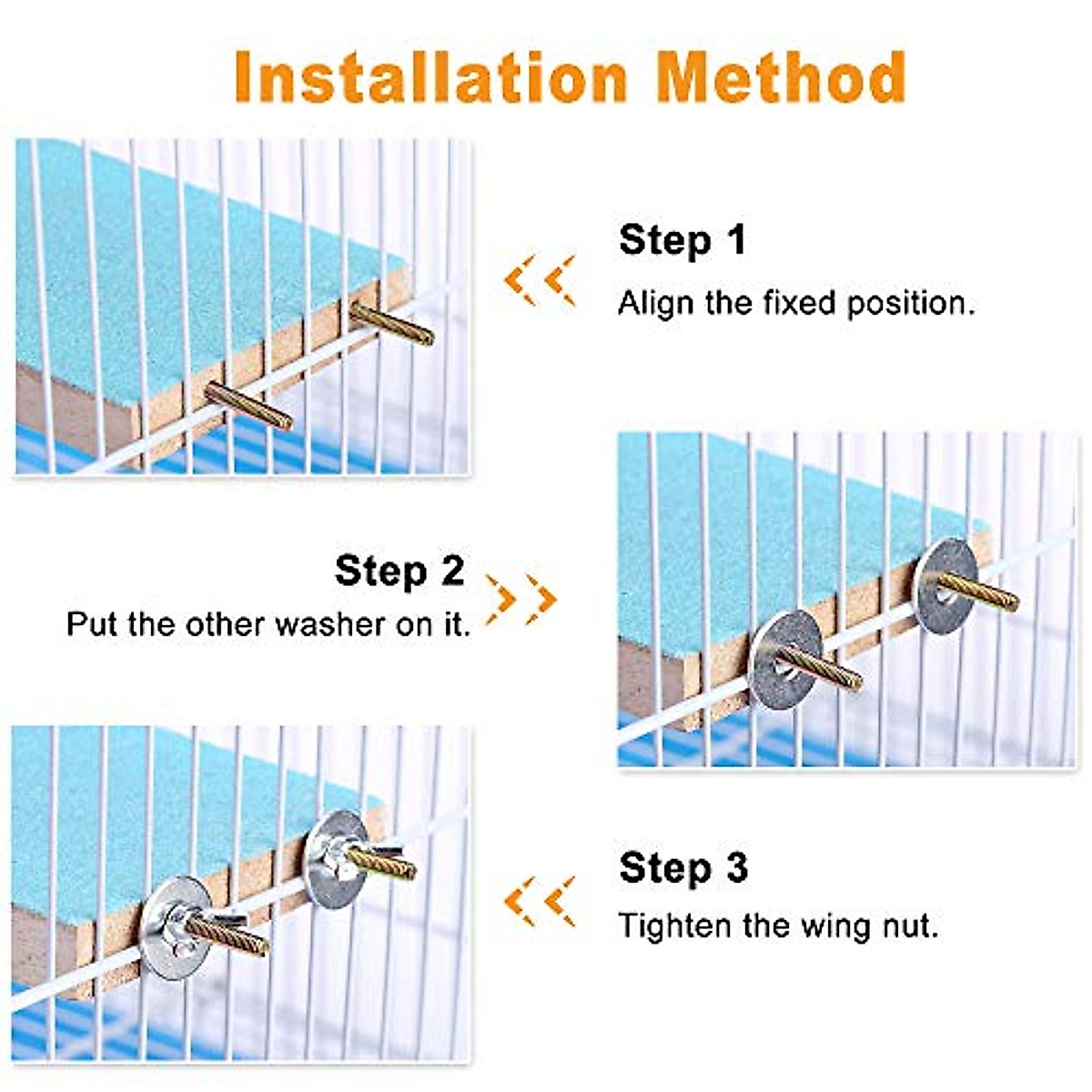 Installation Method

Step 1
Align the fixed position.

Step 2
Put the other washer on it.

Step 3
Tighten the wing nut.